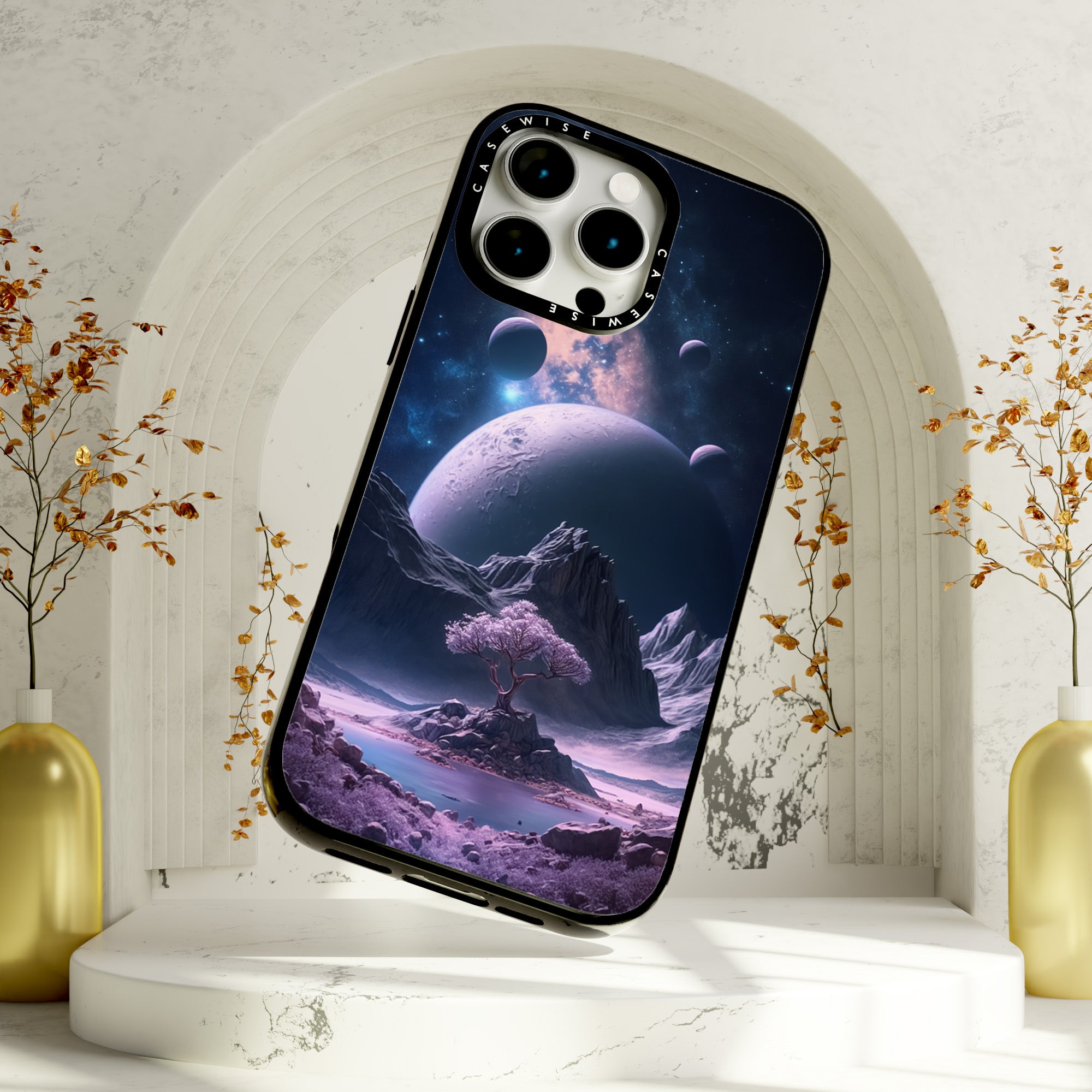 CASEWISE

CASEWISE