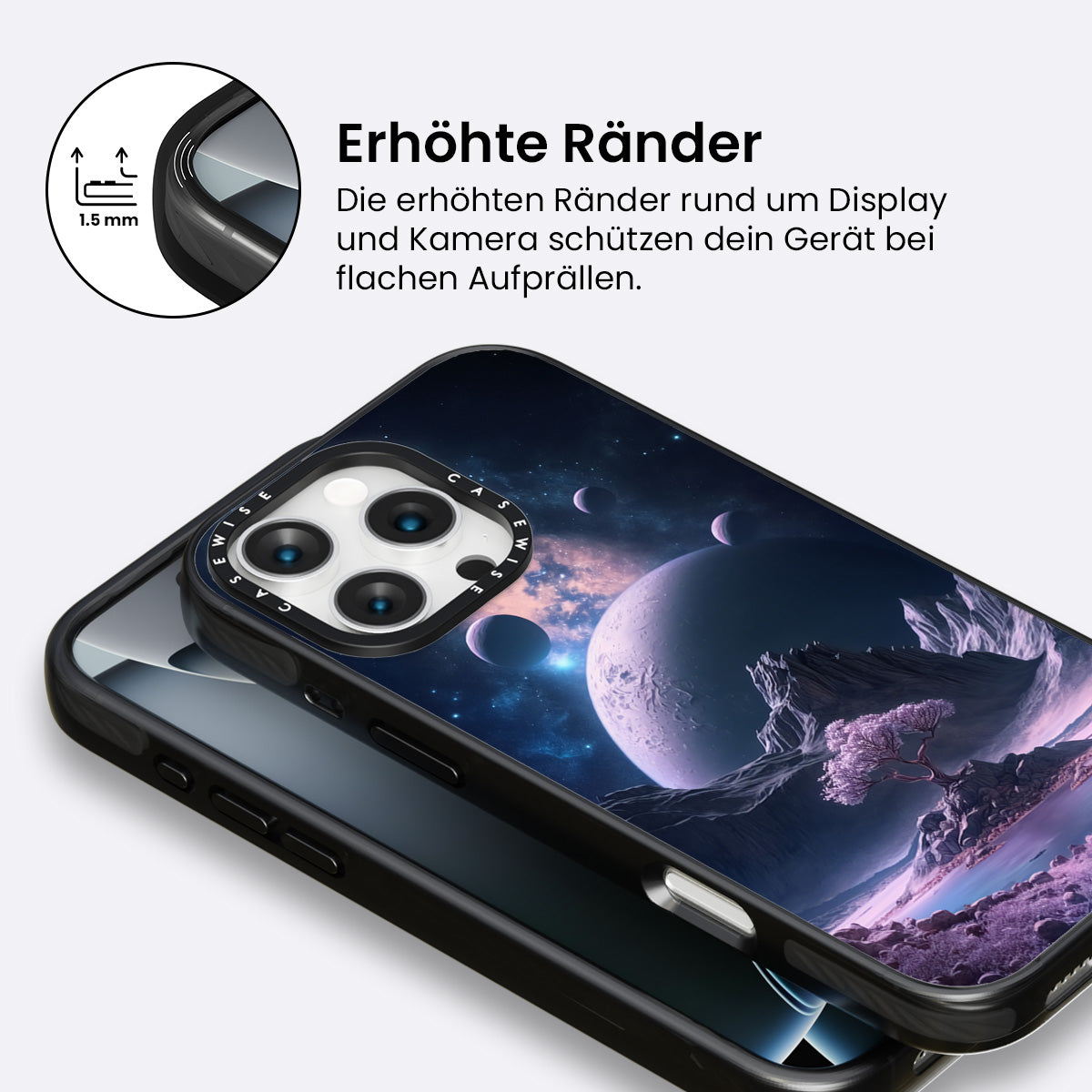 1.5 mm

Erhöhte Ränder

Die erhöhten Ränder rund um Display und Kamera schützen dein Gerät bei flachen Aufprällen.

CASEWISE CASEWISE