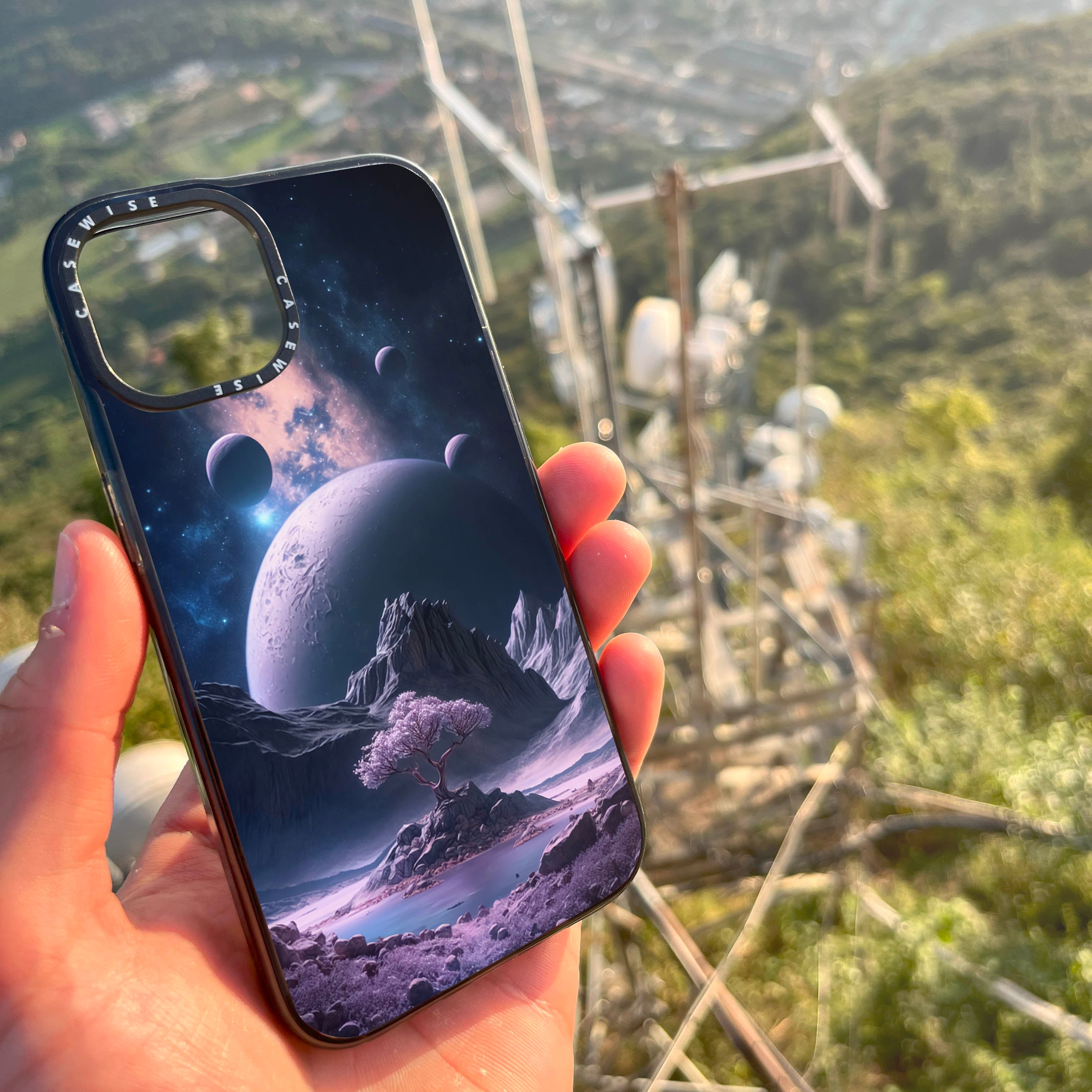 CASEWISE CASEWISE