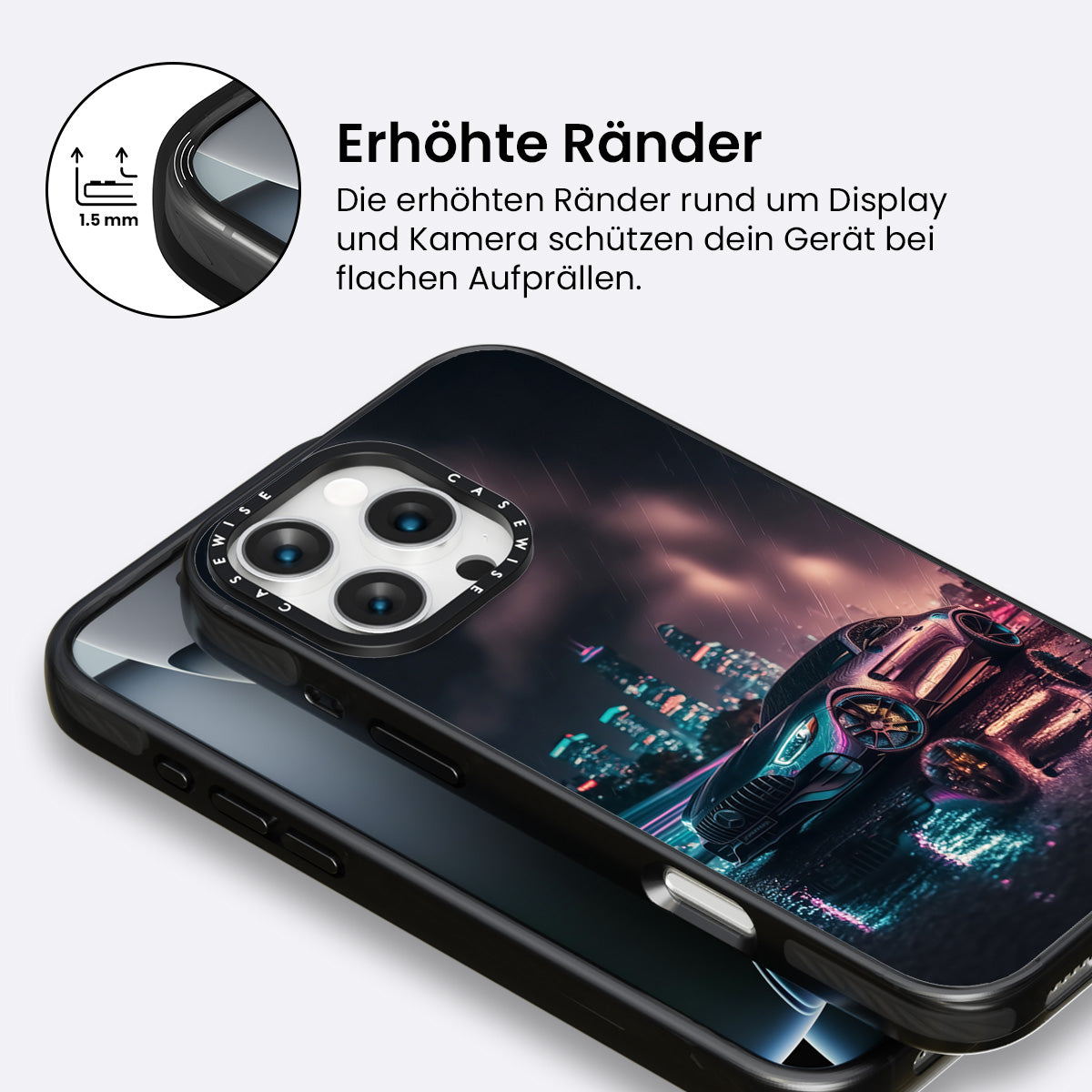 1.5 mm

Erhöhte Ränder

Die erhöhten Ränder rund um Display und Kamera schützen dein Gerät bei flachen Aufprällen.

CASEWISE CASEWISE