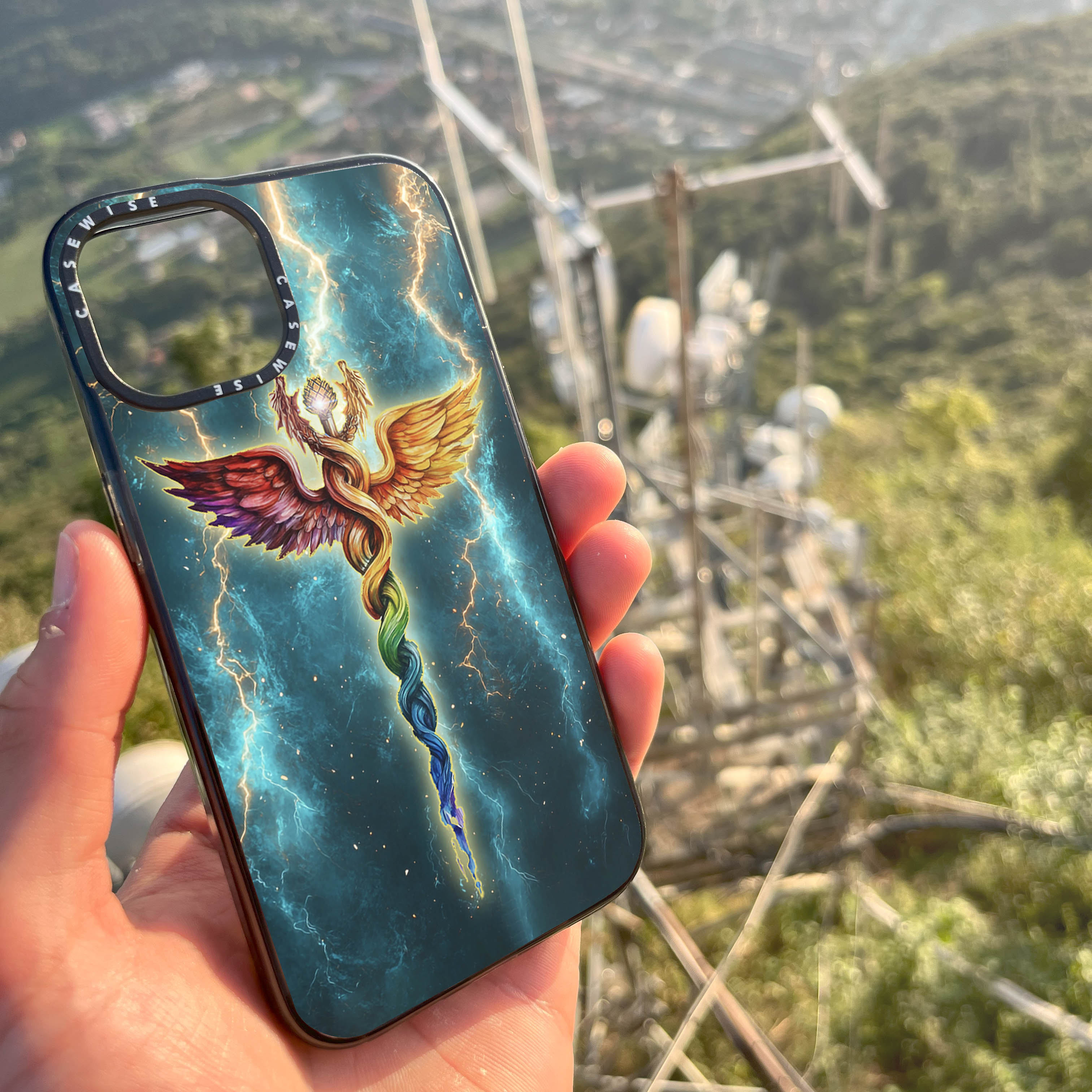 CASEWISE CASEWISE