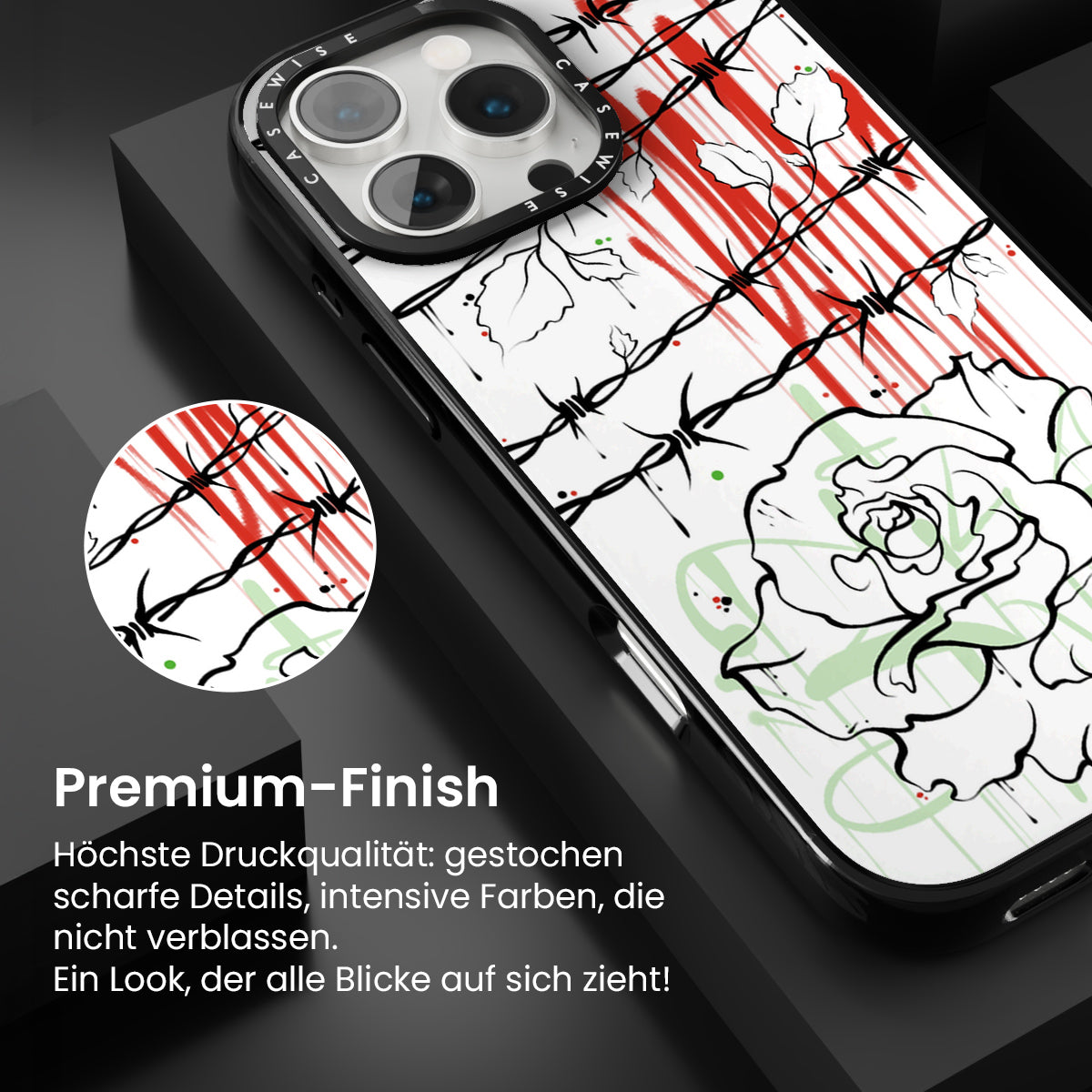 CASEWISE CASEWISE

Premium-Finish

Höchste Druckqualität: gestochen scharfe Details, intensive Farben, die nicht verblassen.
Ein Look, der alle Blicke auf sich zieht!