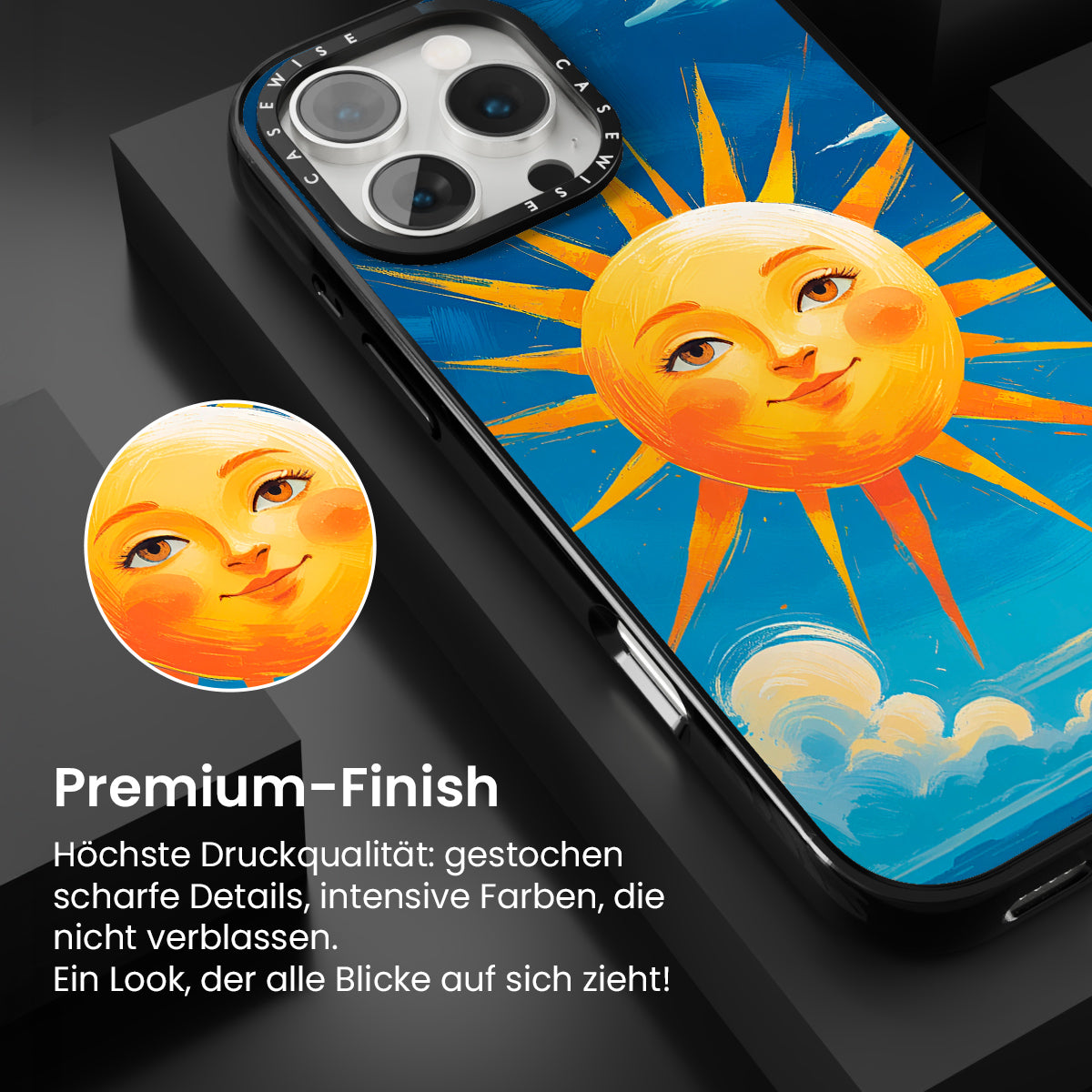 CASEWISE CASEWISE

Premium-Finish

Höchste Druckqualität: gestochen scharfe Details, intensive Farben, die nicht verblassen.
Ein Look, der alle Blicke auf sich zieht!