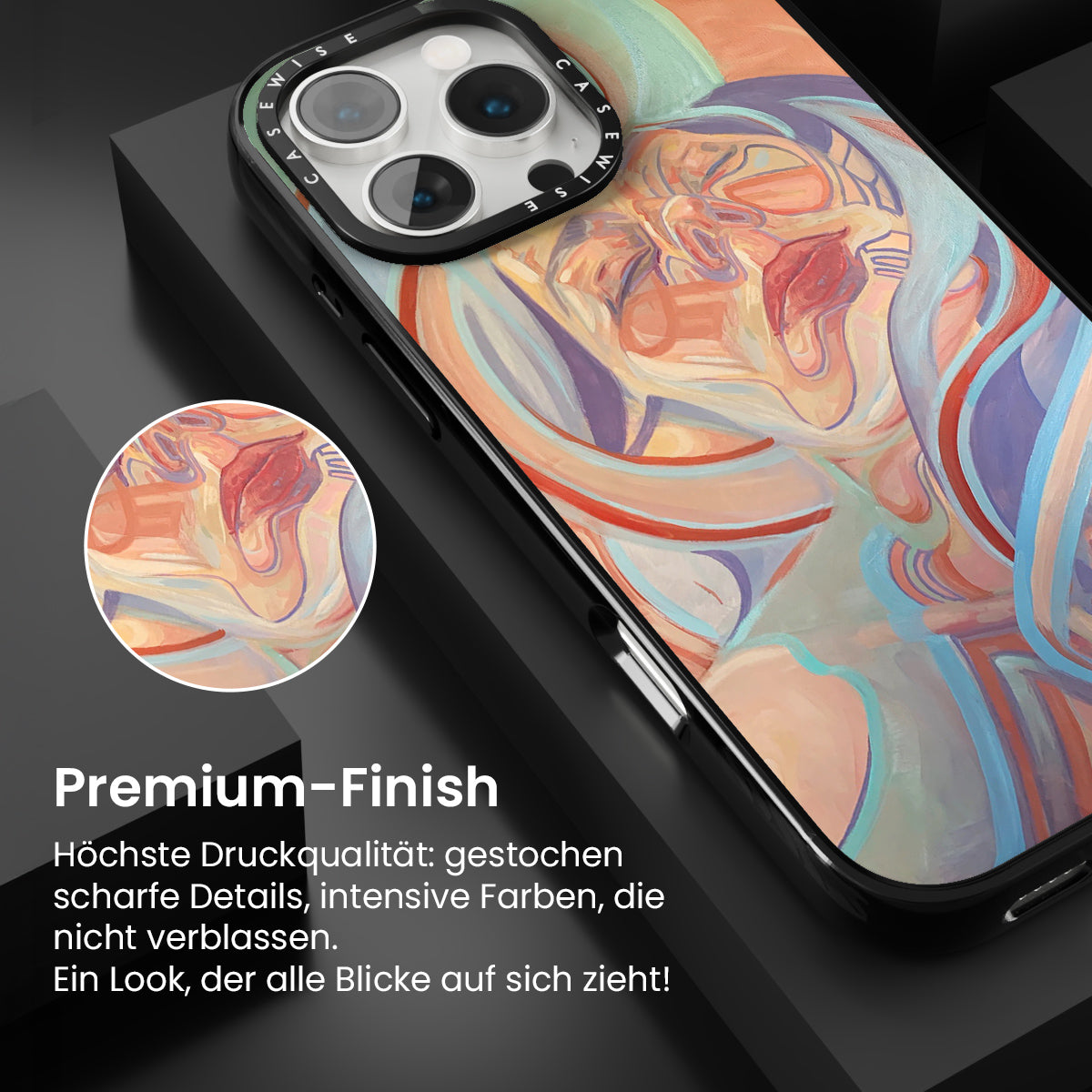 CASEWISE CASEWISE

Premium-Finish

Höchste Druckqualität: gestochen scharfe Details, intensive Farben, die nicht verblassen.
Ein Look, der alle Blicke auf sich zieht!