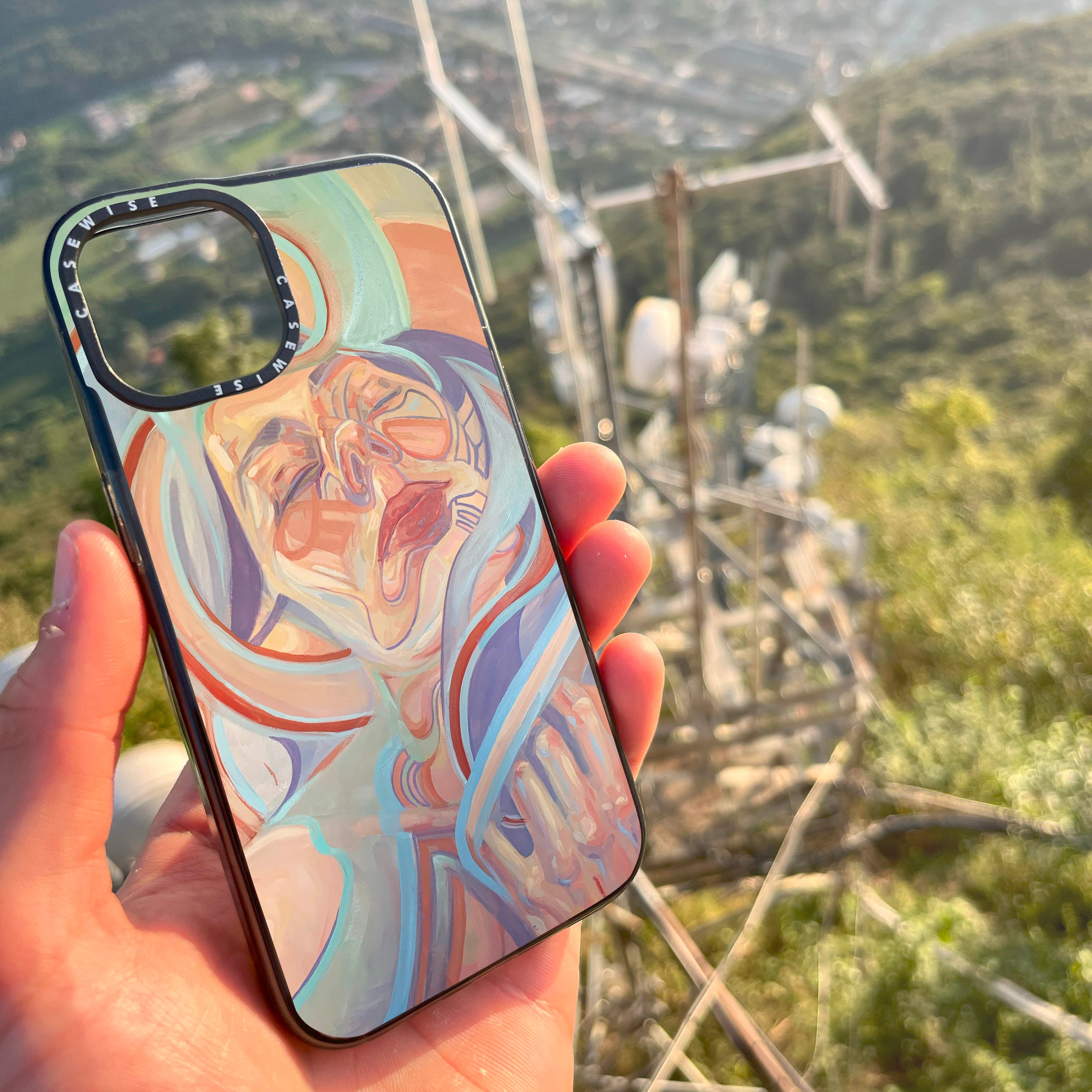 CASEWISE CASEWISE