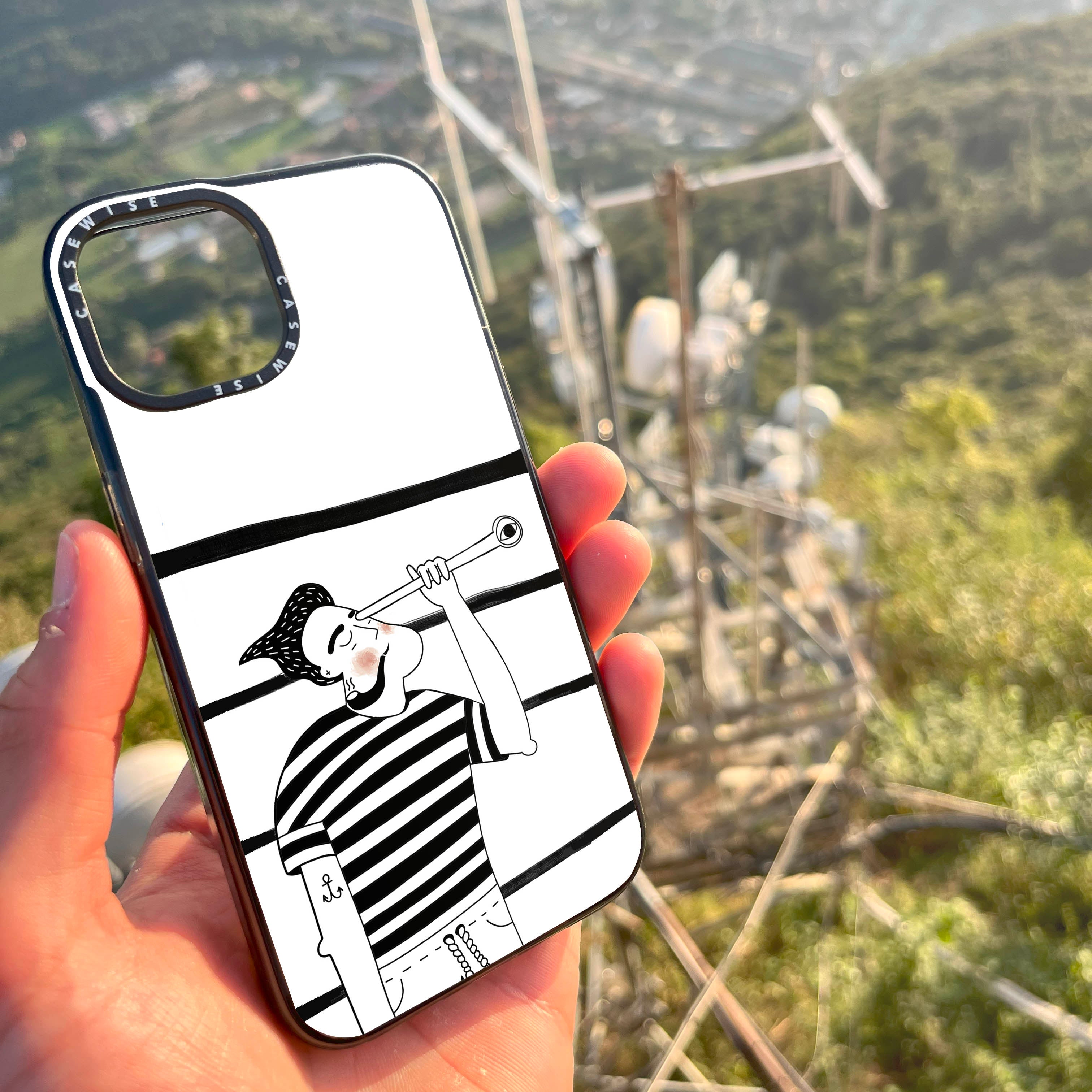 CASEWISE CASEWISE