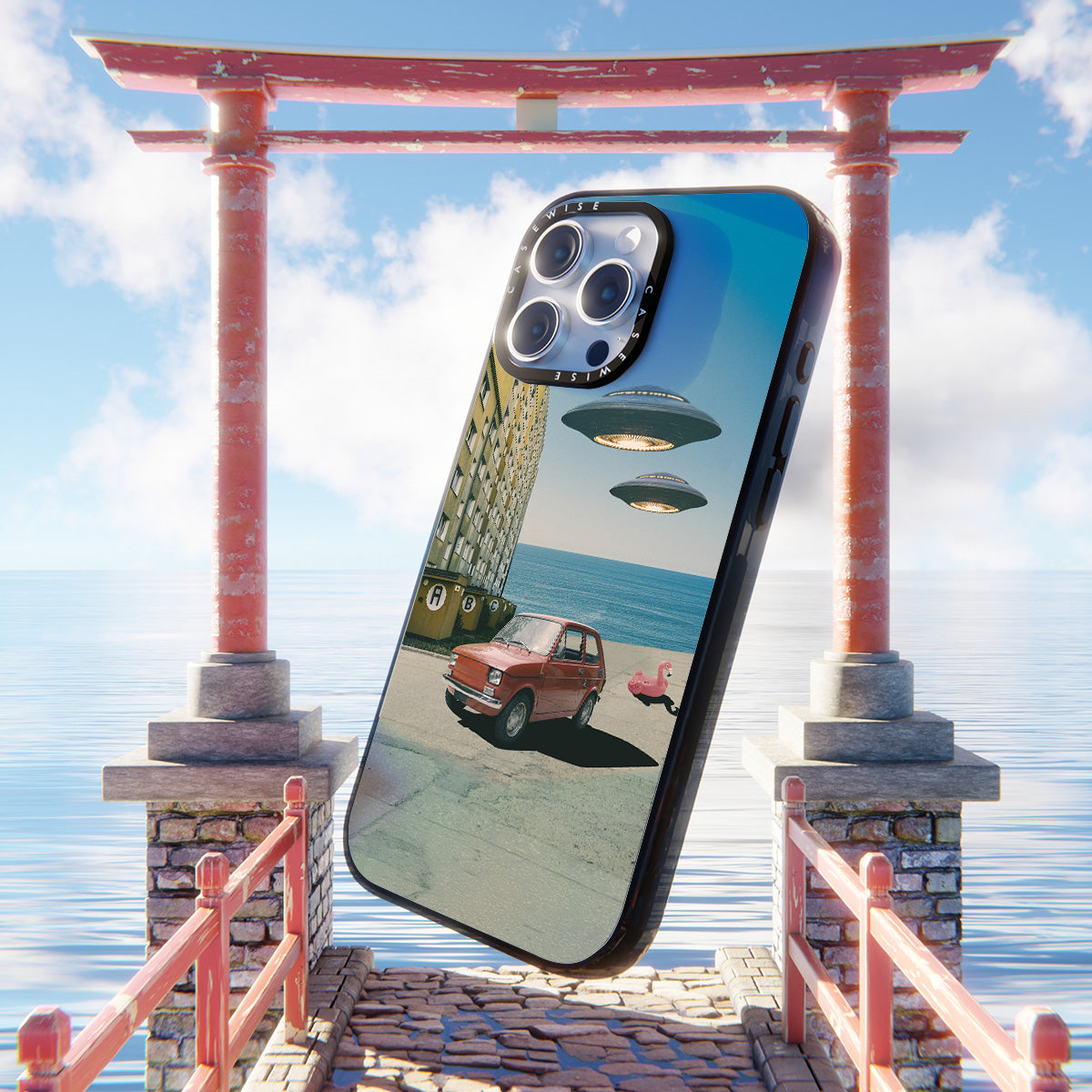 CASEWISE CASEWISE

A B C