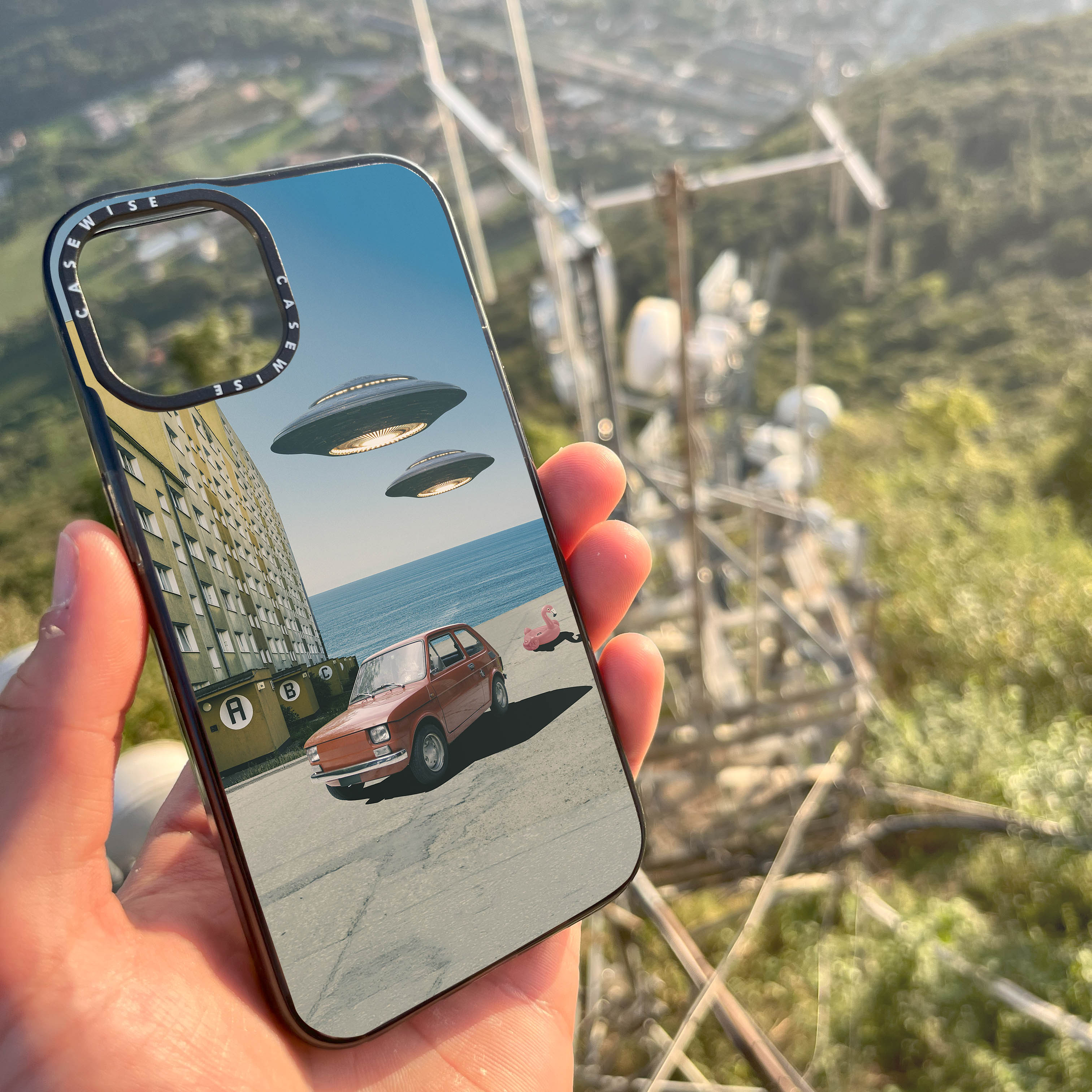 CASEWISE CASEWISE

A B C