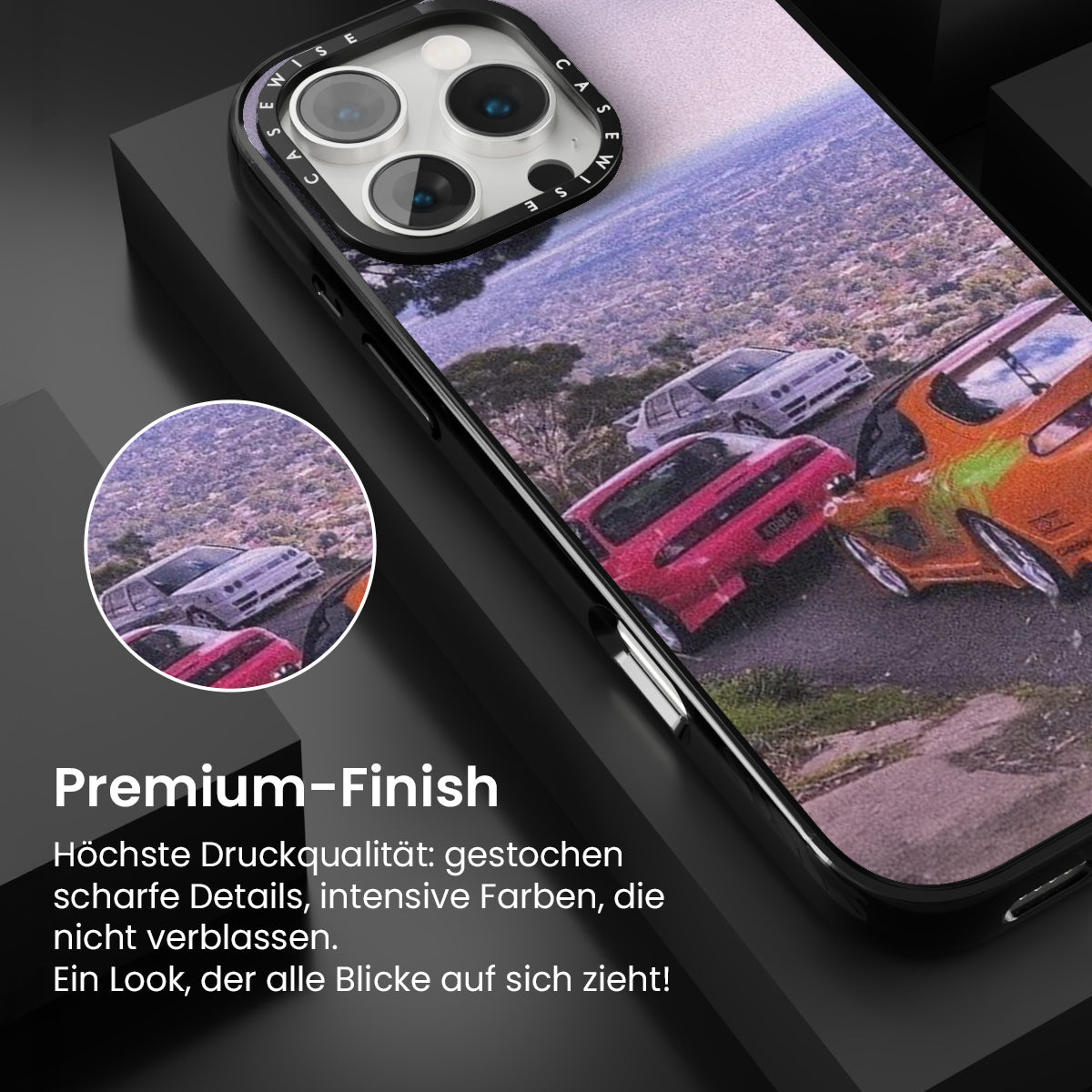 CASEWISE CASEWISE

Premium-Finish

Höchste Druckqualität: gestochen scharfe Details, intensive Farben, die nicht verblassen.
Ein Look, der alle Blicke auf sich zieht!