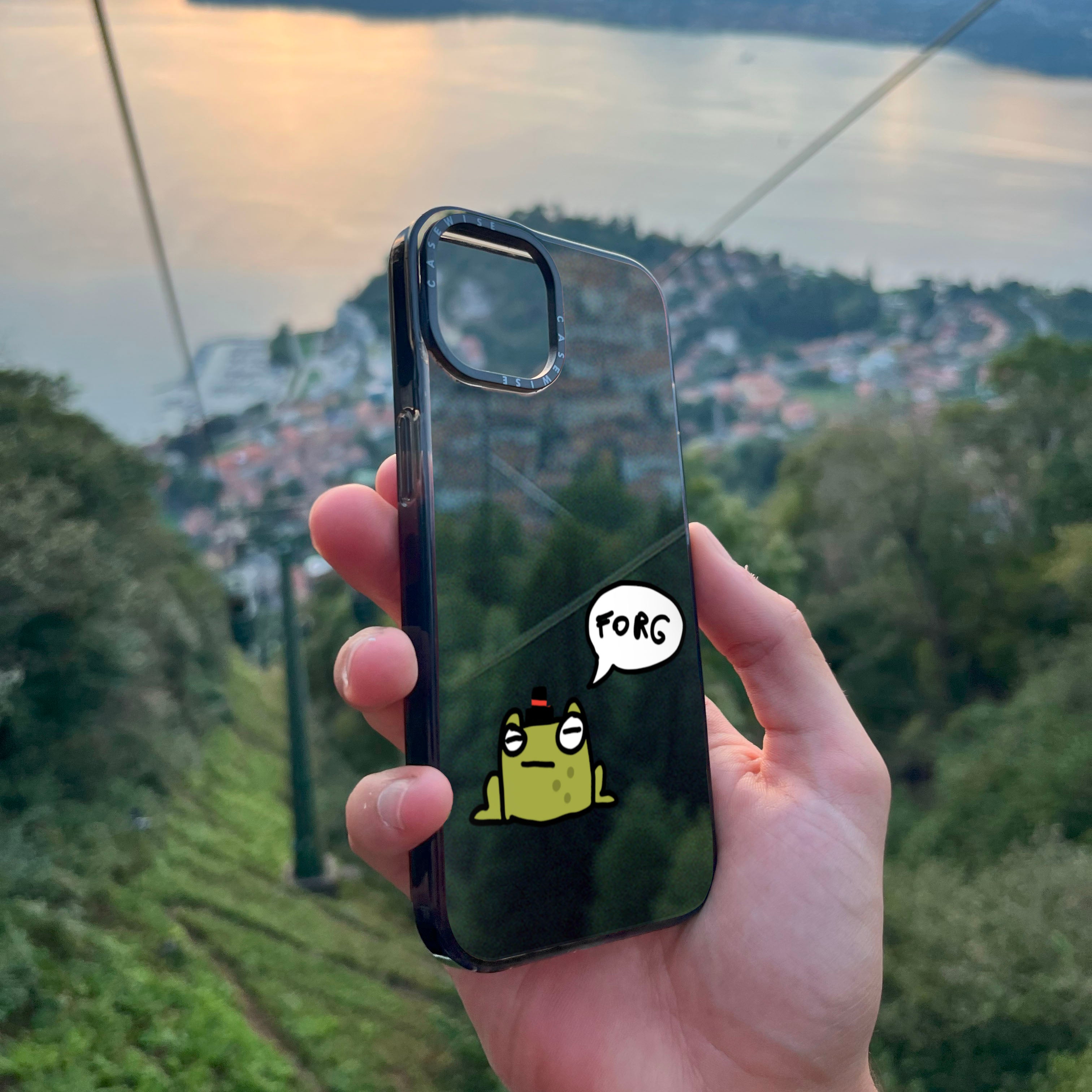 CASEWISE
CASEWISE
FORG