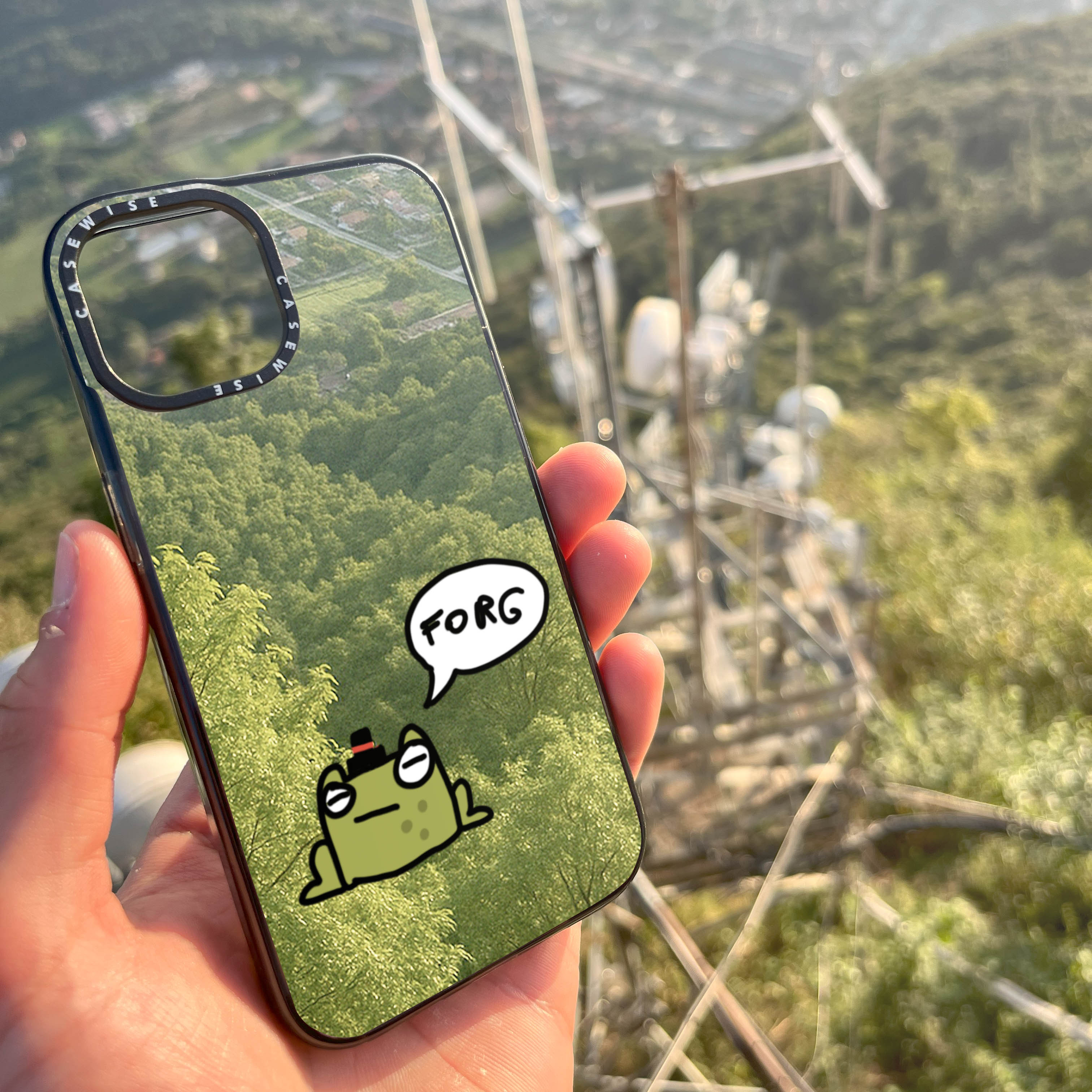 CASEWISE CASEWISE

FORG