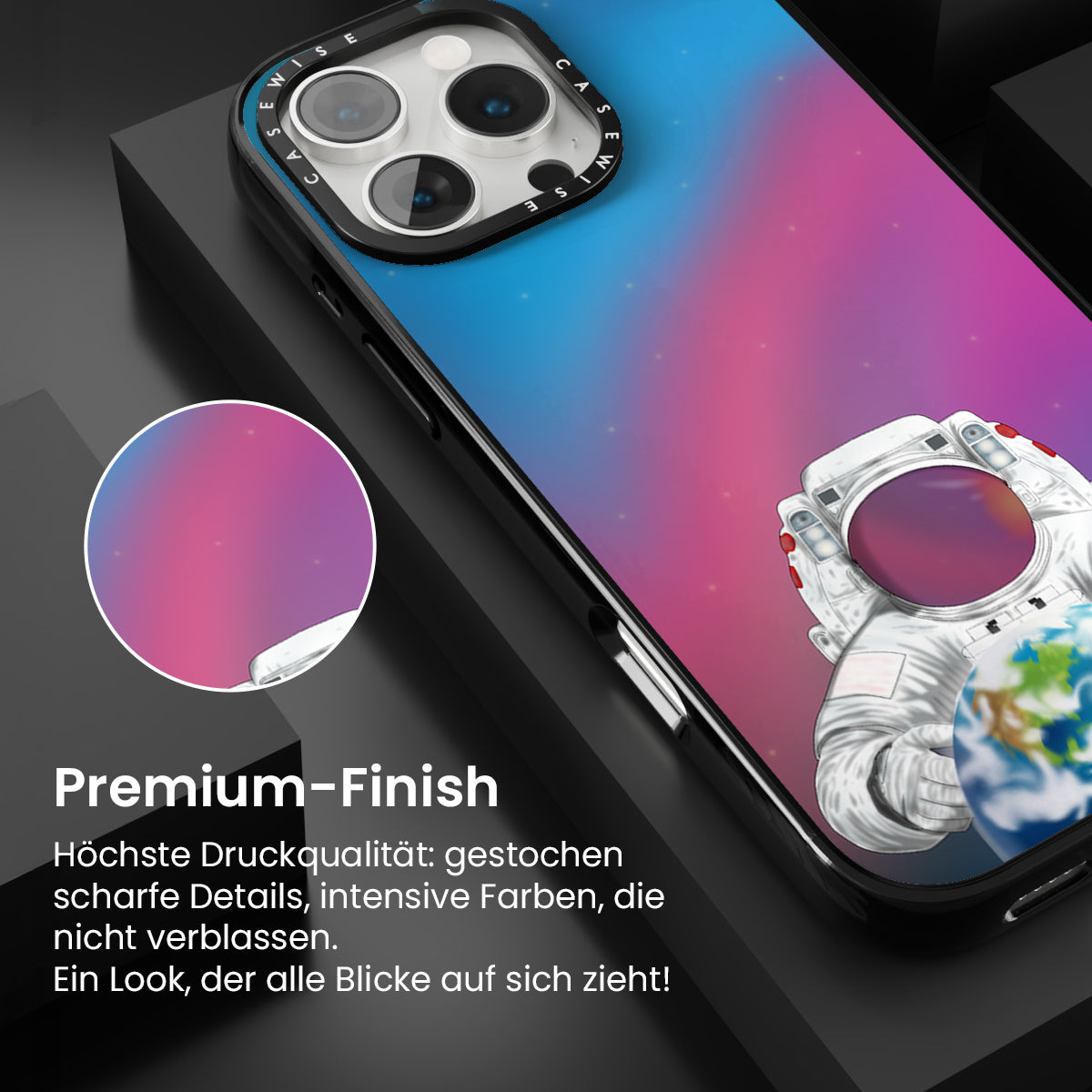 CASEWISE CASEWISE

Premium-Finish

Höchste Druckqualität: gestochen scharfe Details, intensive Farben, die nicht verblassen.
Ein Look, der alle Blicke auf sich zieht!