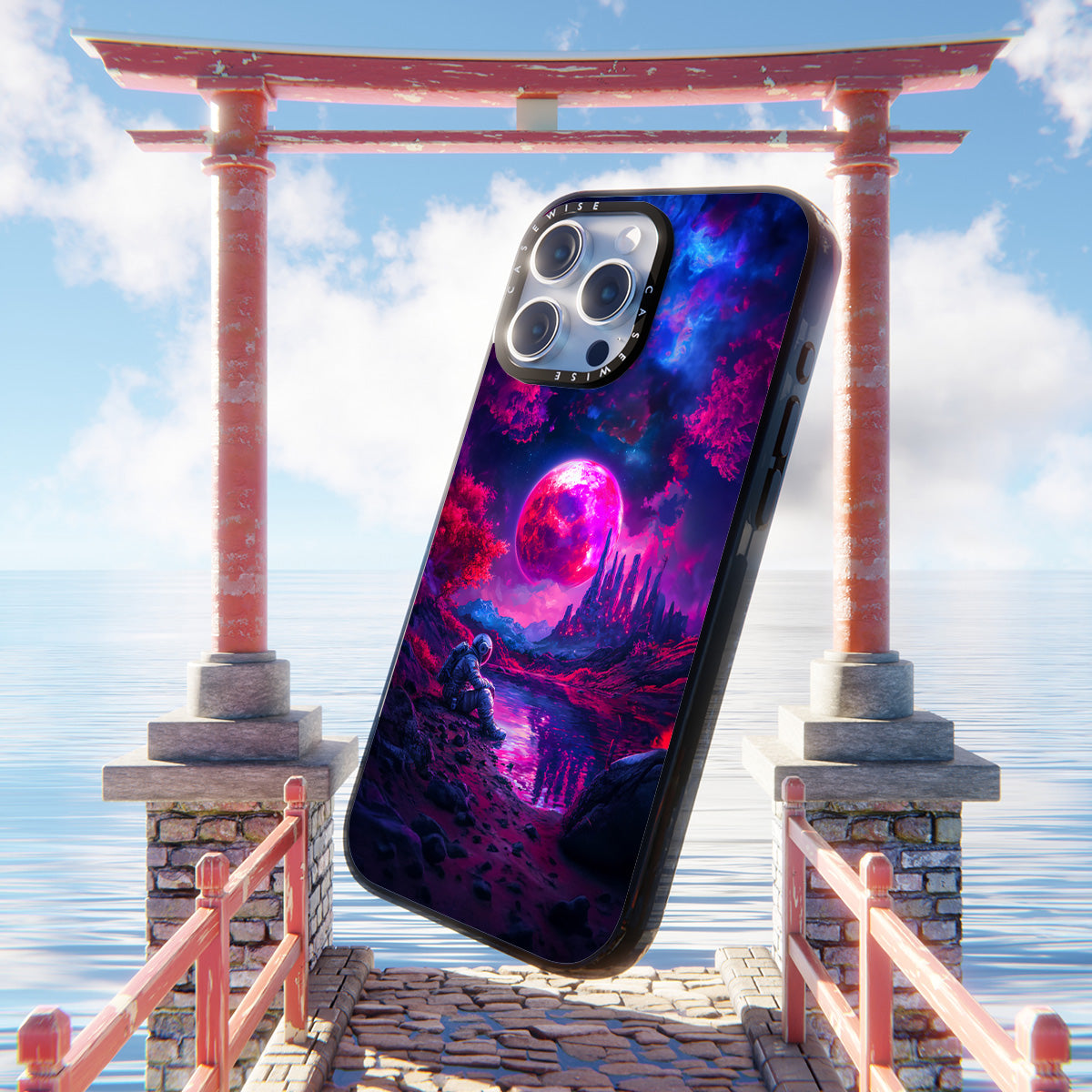 CASEWISE CASEWISE