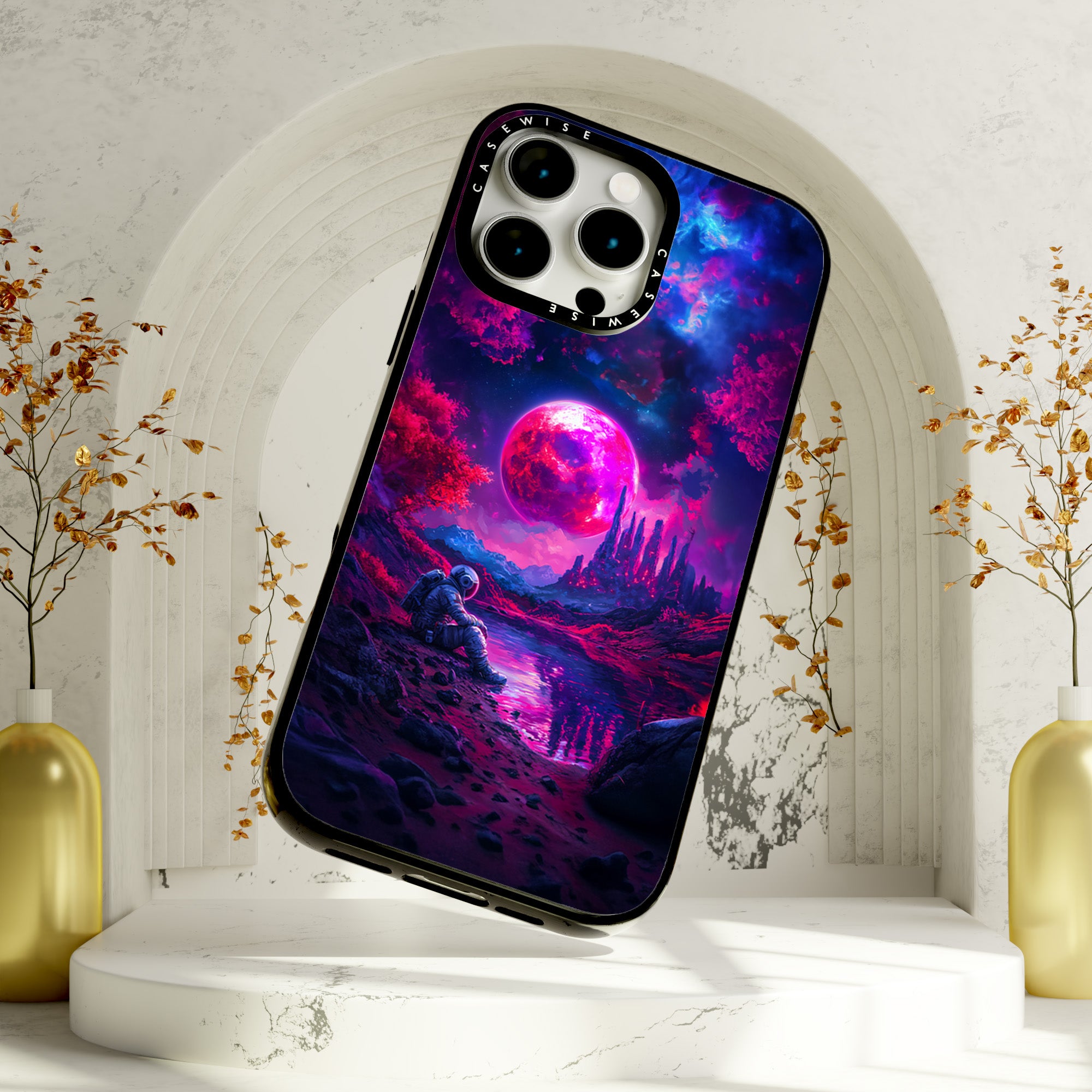 CASEWISE
CASEWISE