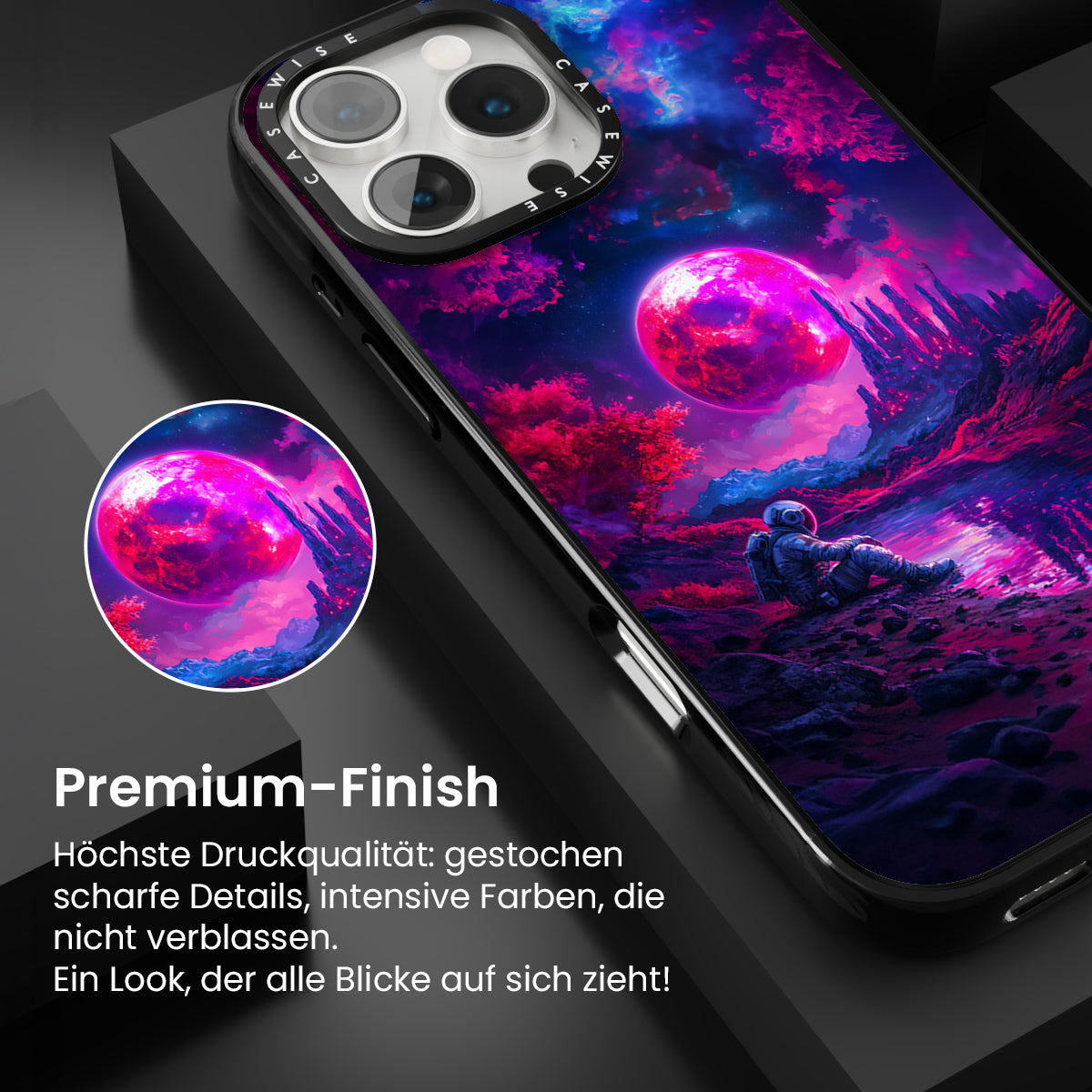 CASEWISE CASEWISE

Premium-Finish

Höchste Druckqualität: gestochen scharfe Details, intensive Farben, die nicht verblassen.
Ein Look, der alle Blicke auf sich zieht!