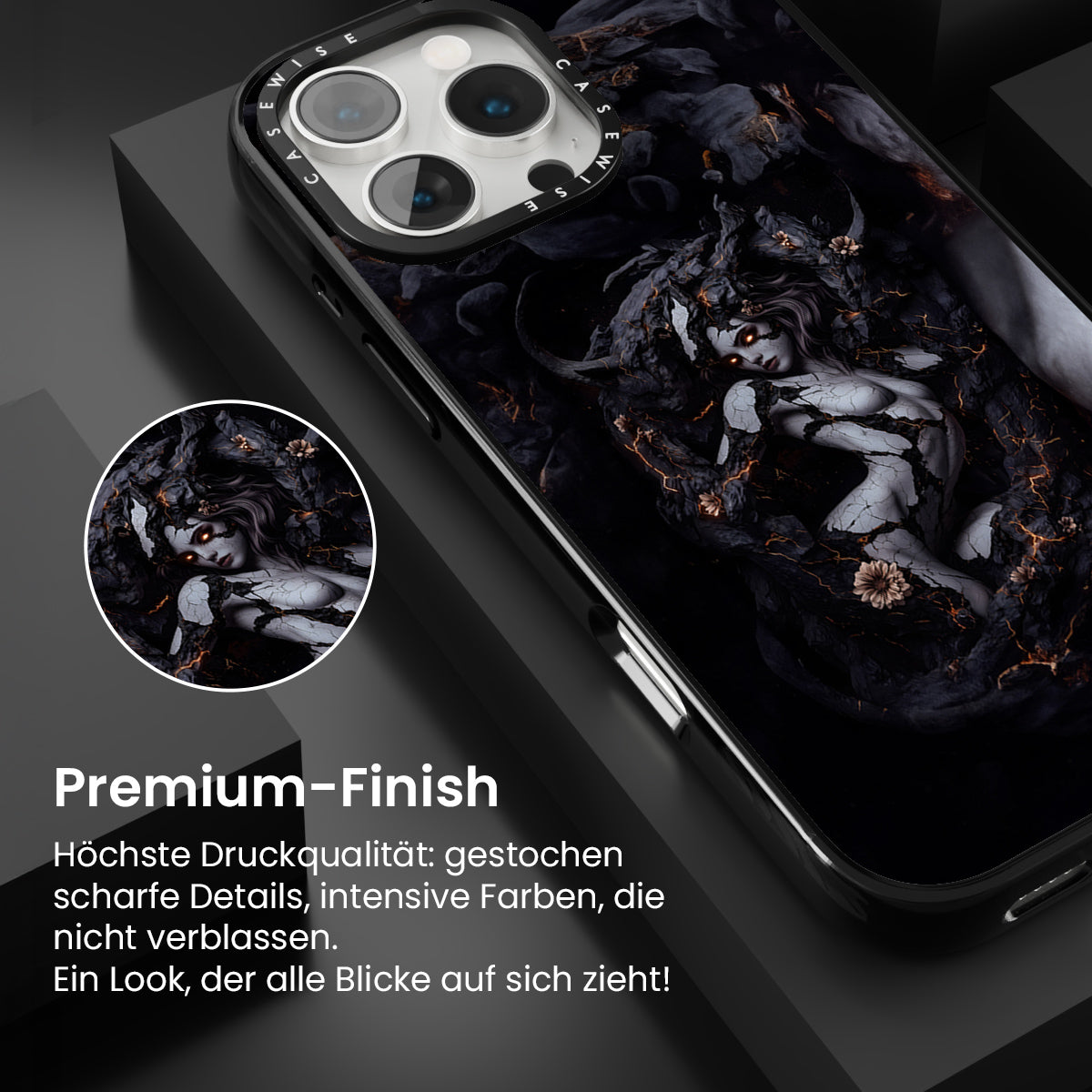 CASEWISE CASEWISE

Premium-Finish

Höchste Druckqualität: gestochen scharfe Details, intensive Farben, die nicht verblassen.
Ein Look, der alle Blicke auf sich zieht!