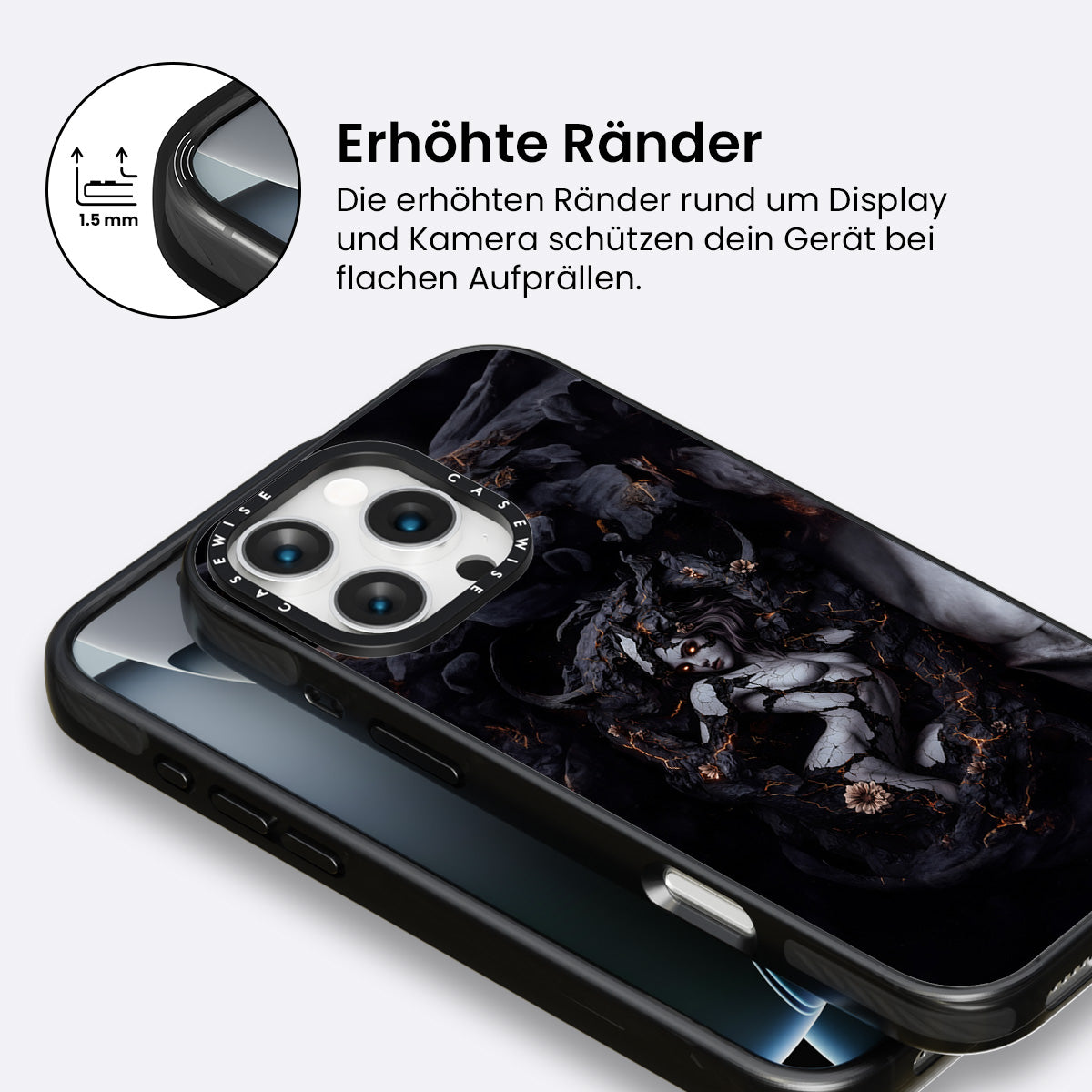 1.5 mm

Erhöhte Ränder

Die erhöhten Ränder rund um Display und Kamera schützen dein Gerät bei flachen Aufprällen.

CASEWISE CASEWISE