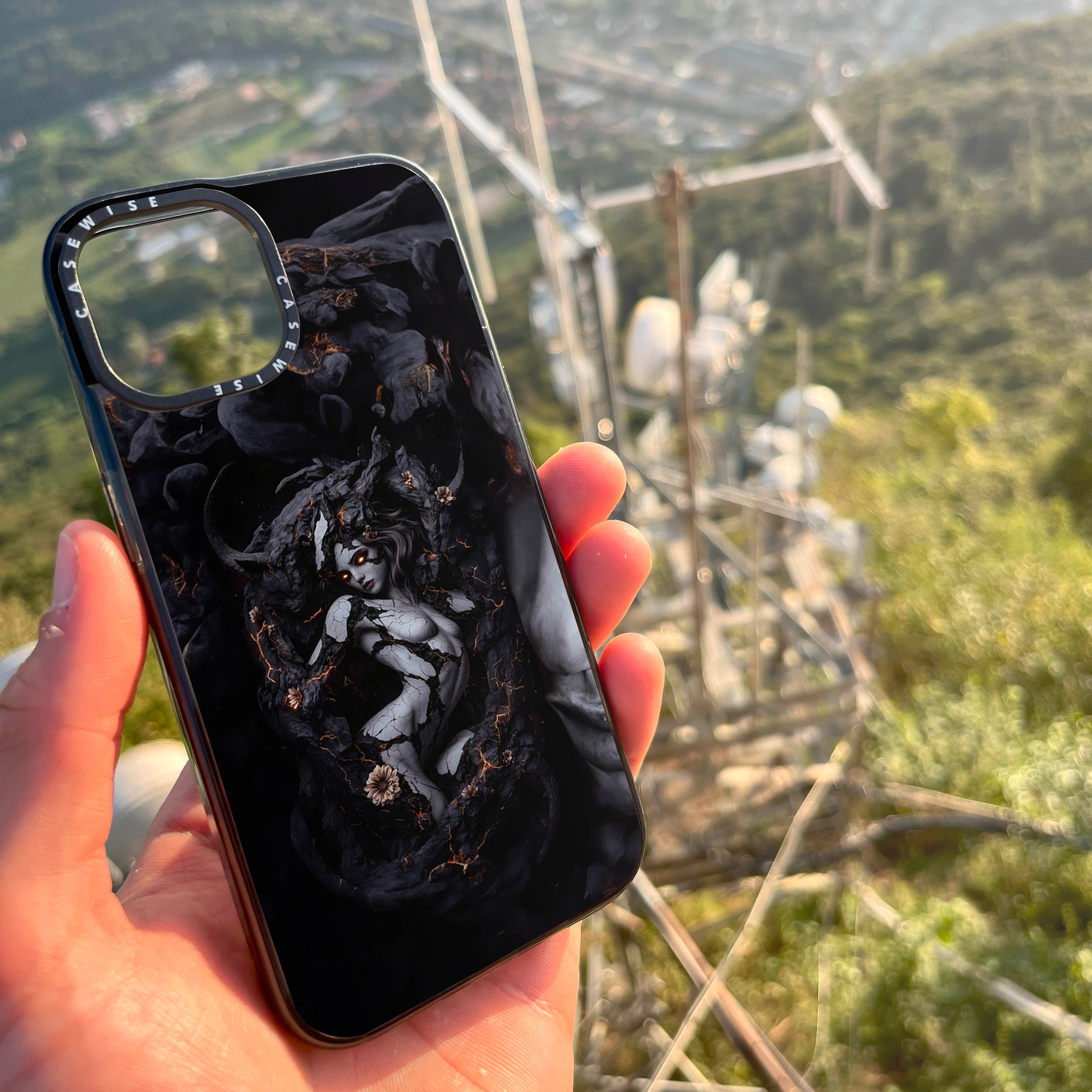 CASEWISE CASEWISE