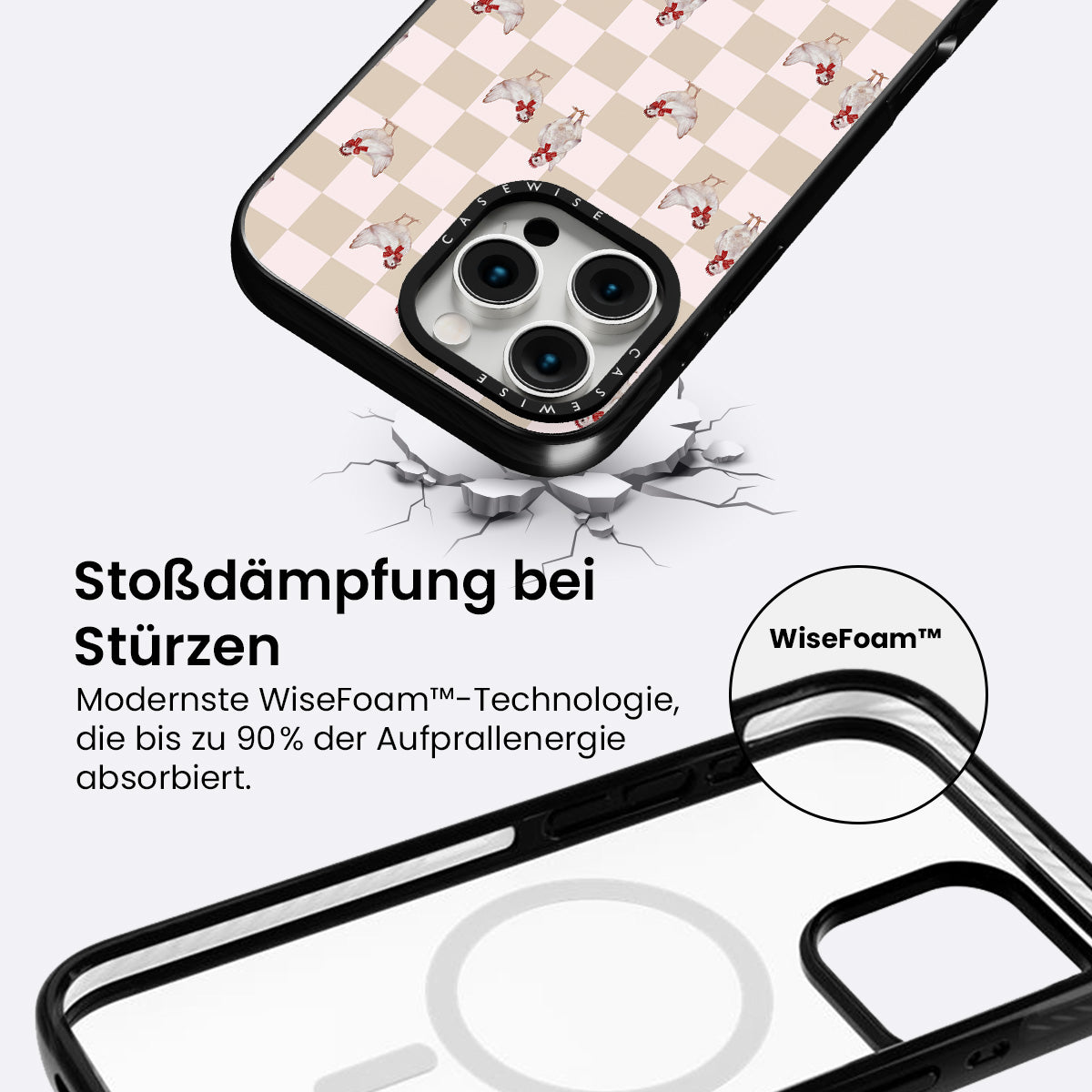 CASEWISE
CASEWISE

Stoßdämpfung bei Stürzen

Modernste WiseFoam™-Technologie, die bis zu 90% der Aufprallenergie absorbiert.

WiseFoam™