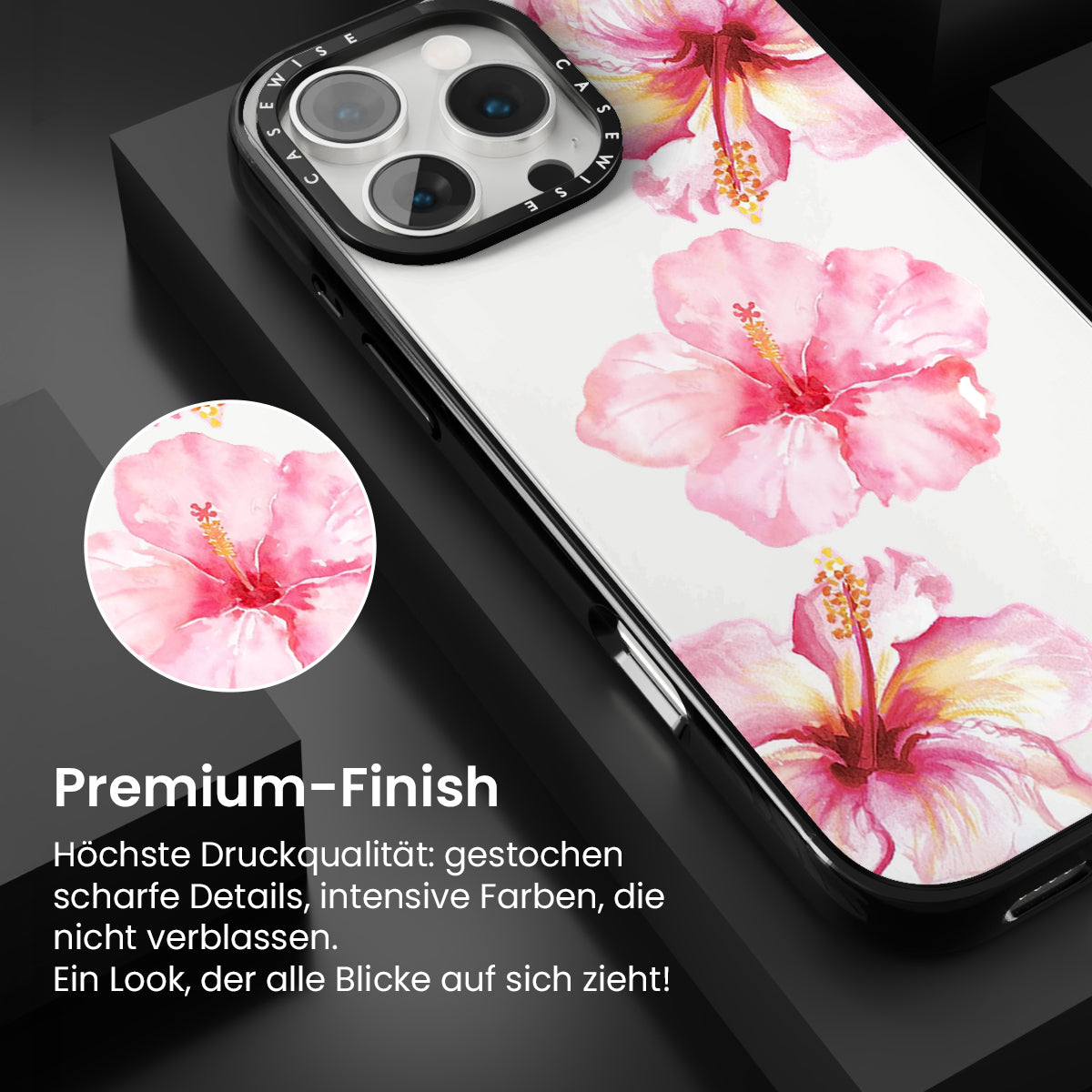 CASEWISE CASEWISE

Premium-Finish

Höchste Druckqualität: gestochen scharfe Details, intensive Farben, die nicht verblassen.
Ein Look, der alle Blicke auf sich zieht!