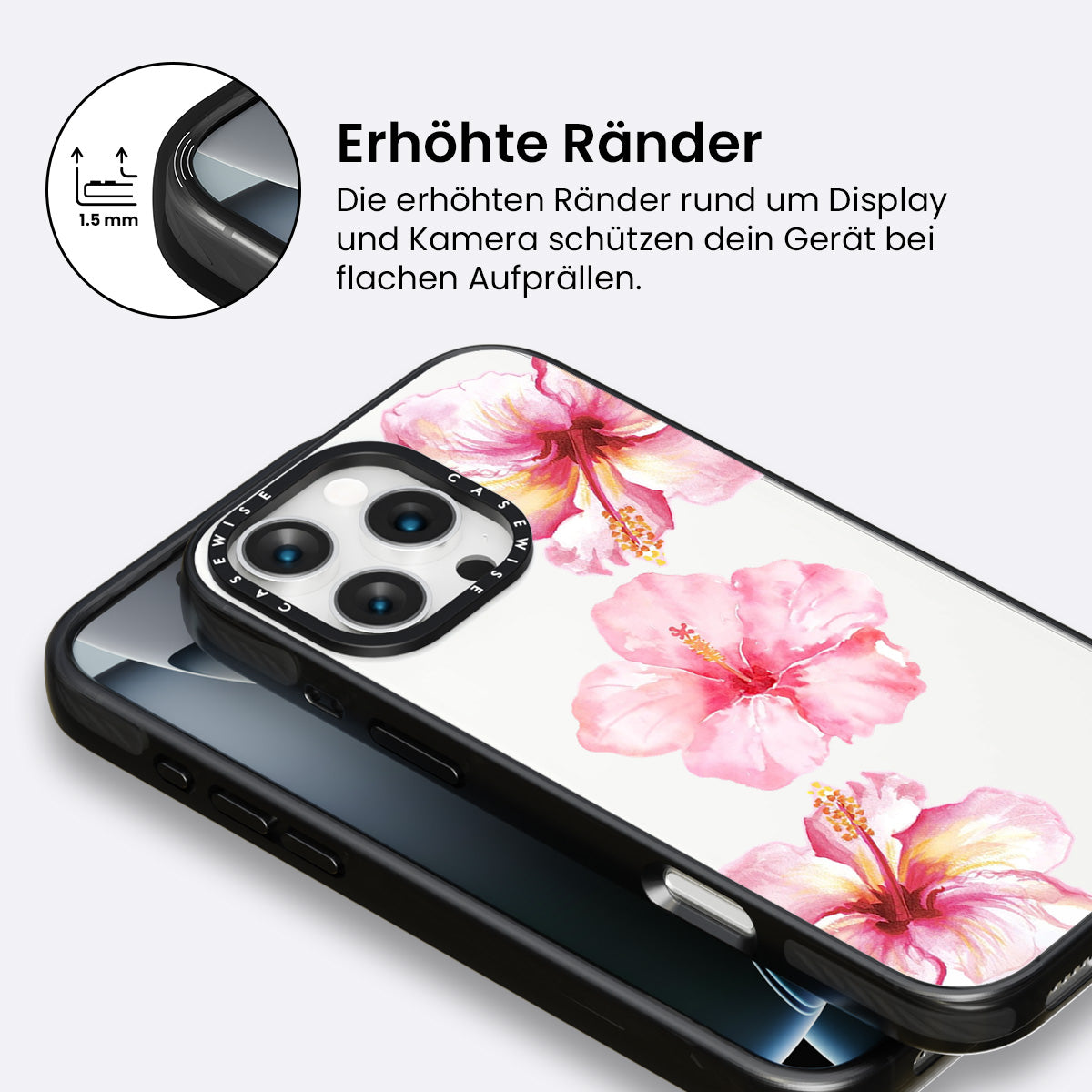 1.5 mm

Erhöhte Ränder

Die erhöhten Ränder rund um Display und Kamera schützen dein Gerät bei flachen Aufprällen.

CASEWISE CASEWISE