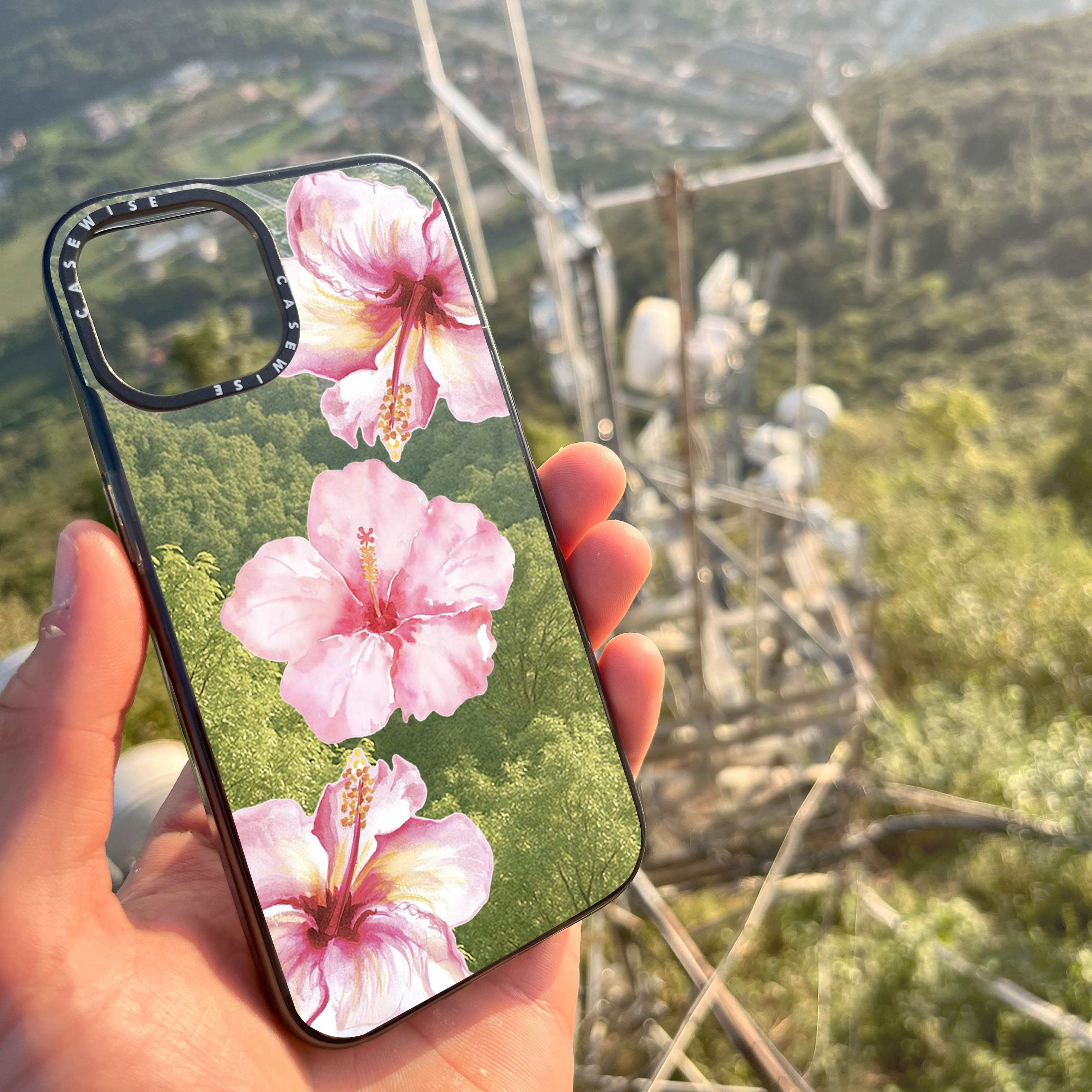 CASEWISE CASEWISE