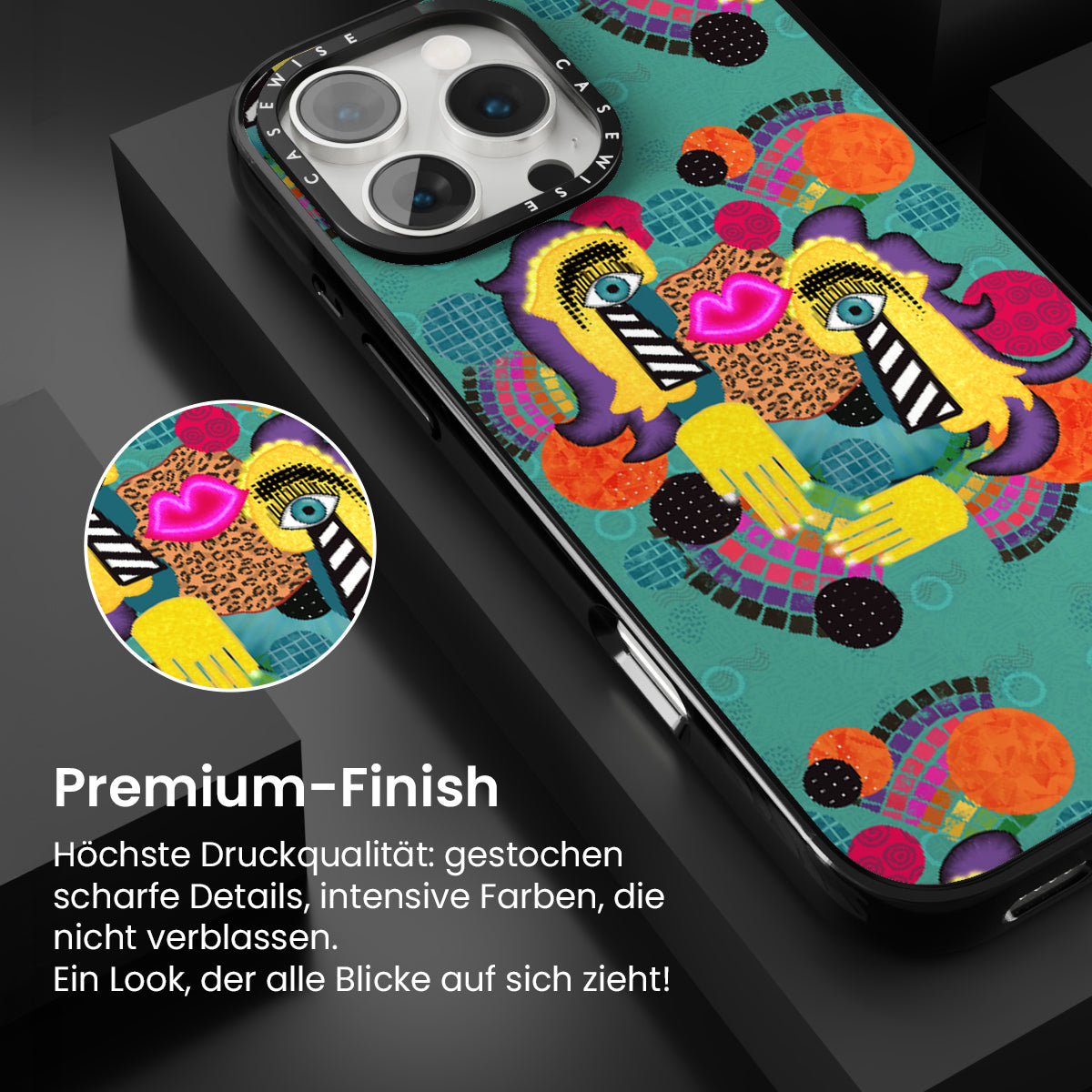 CASEWISE CASEWISE

Premium-Finish

Höchste Druckqualität: gestochen scharfe Details, intensive Farben, die nicht verblassen.
Ein Look, der alle Blicke auf sich zieht!