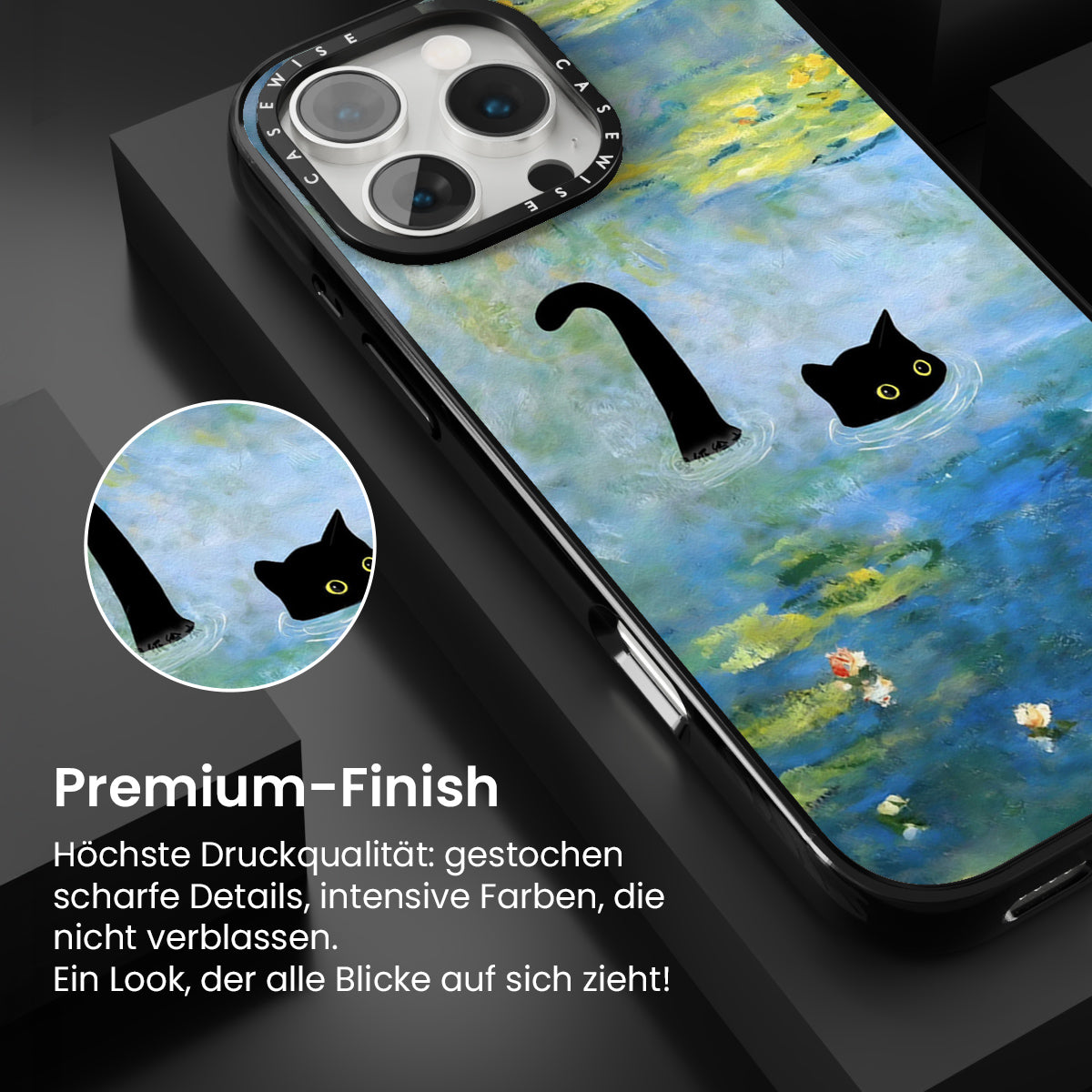 CASEWISE CASEWISE

Premium-Finish

Höchste Druckqualität: gestochen scharfe Details, intensive Farben, die nicht verblassen.
Ein Look, der alle Blicke auf sich zieht!