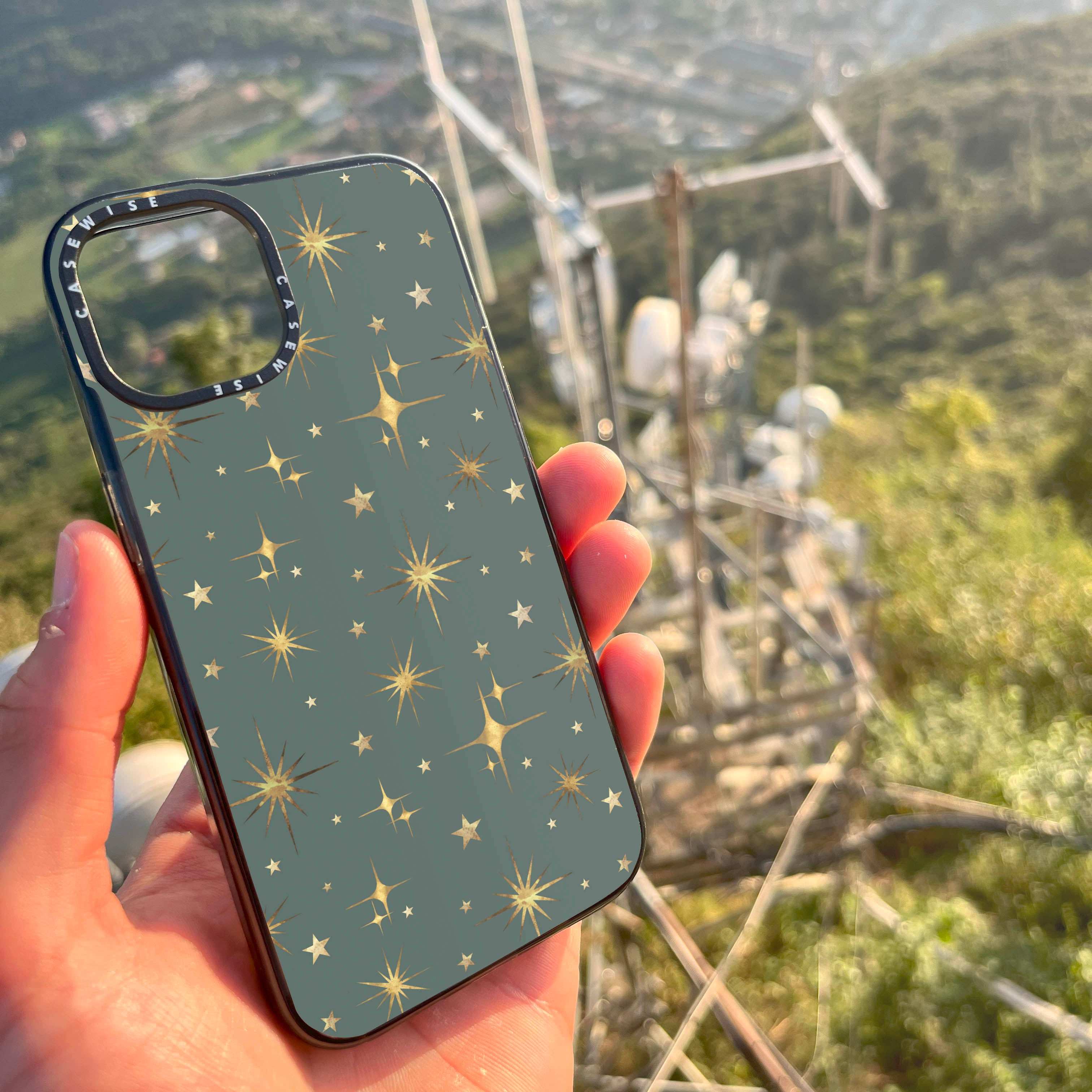 CASEWISE CASEWISE