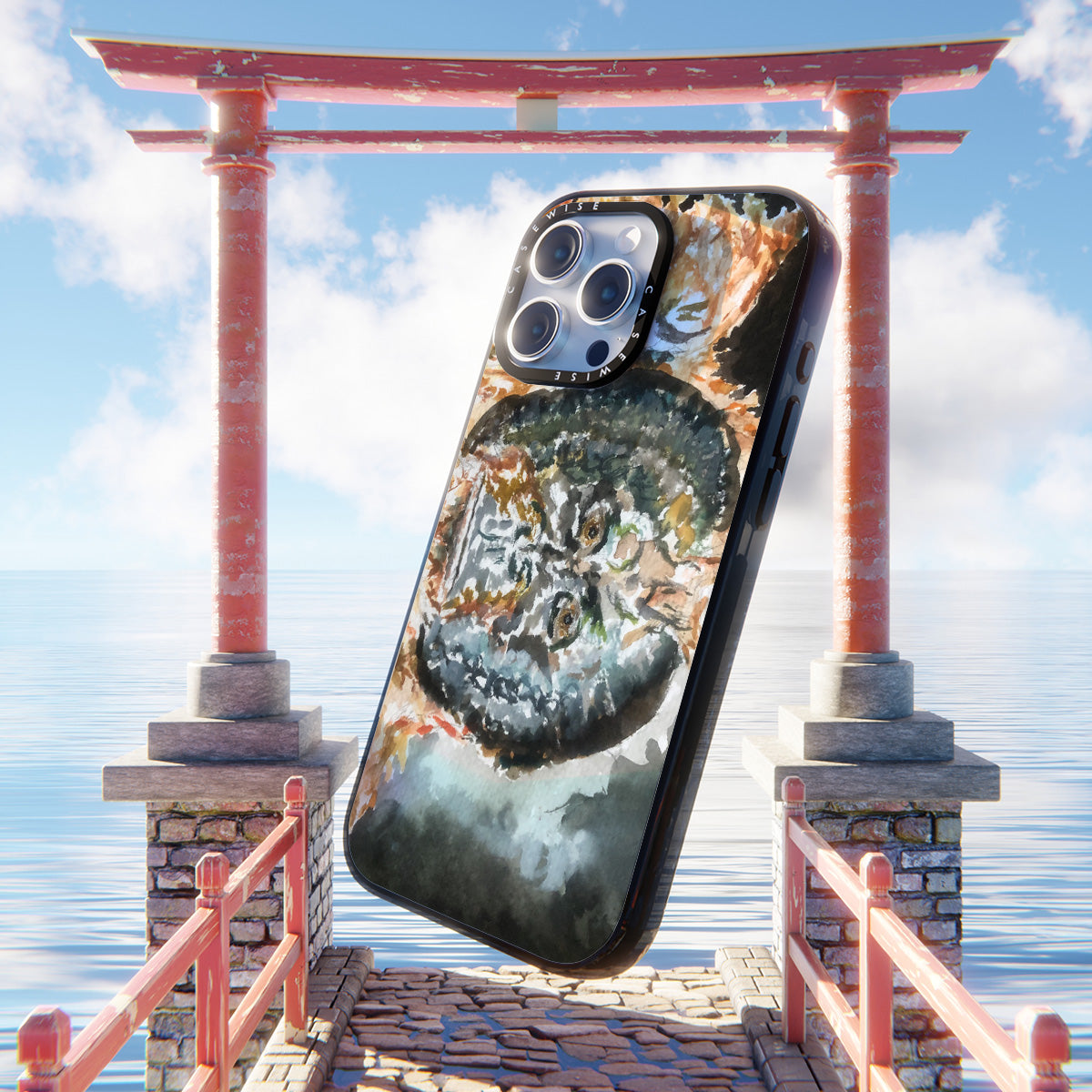 CASEWISE CASEWISE