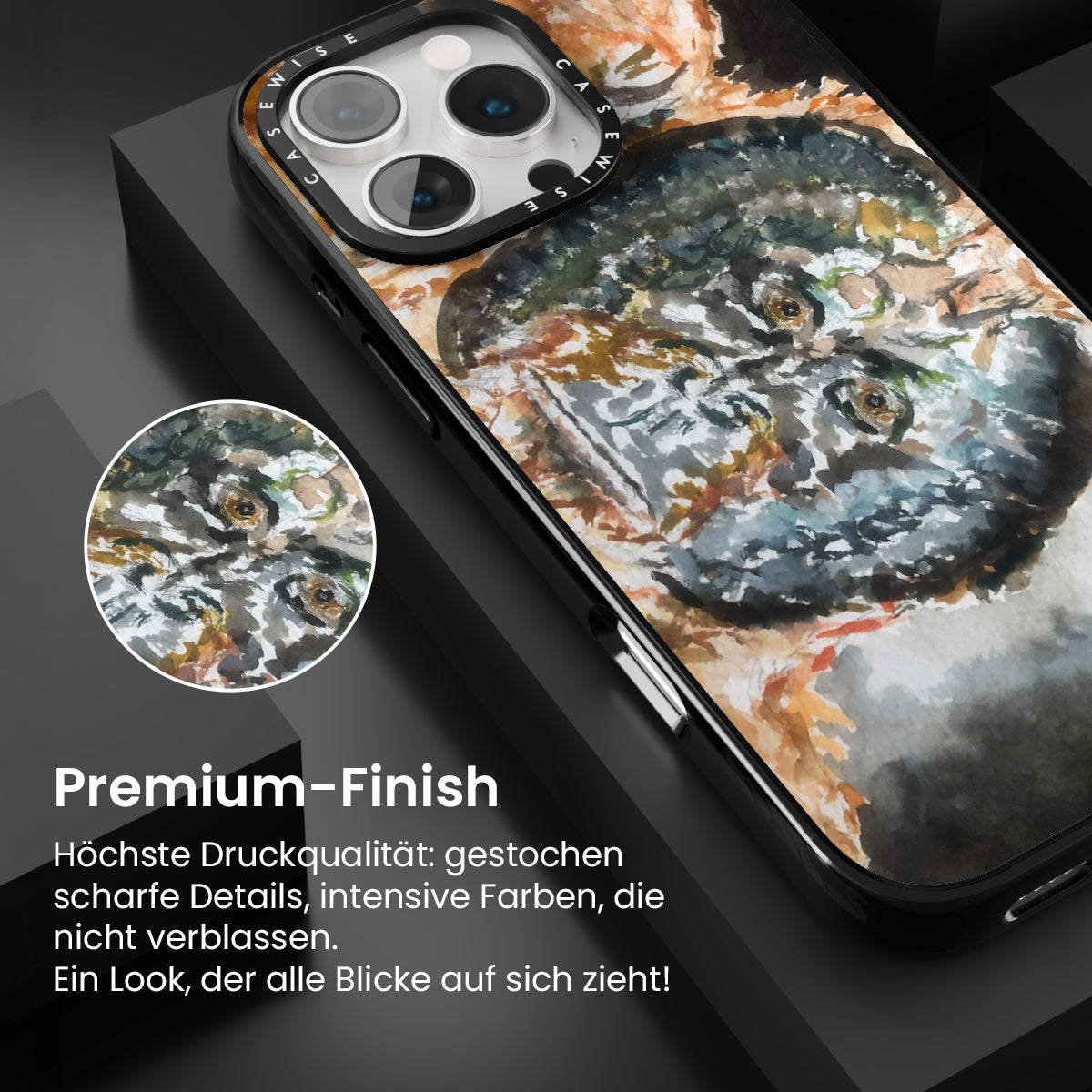 CASEWISE CASEWISE

Premium-Finish

Höchste Druckqualität: gestochen scharfe Details, intensive Farben, die nicht verblassen.
Ein Look, der alle Blicke auf sich zieht!