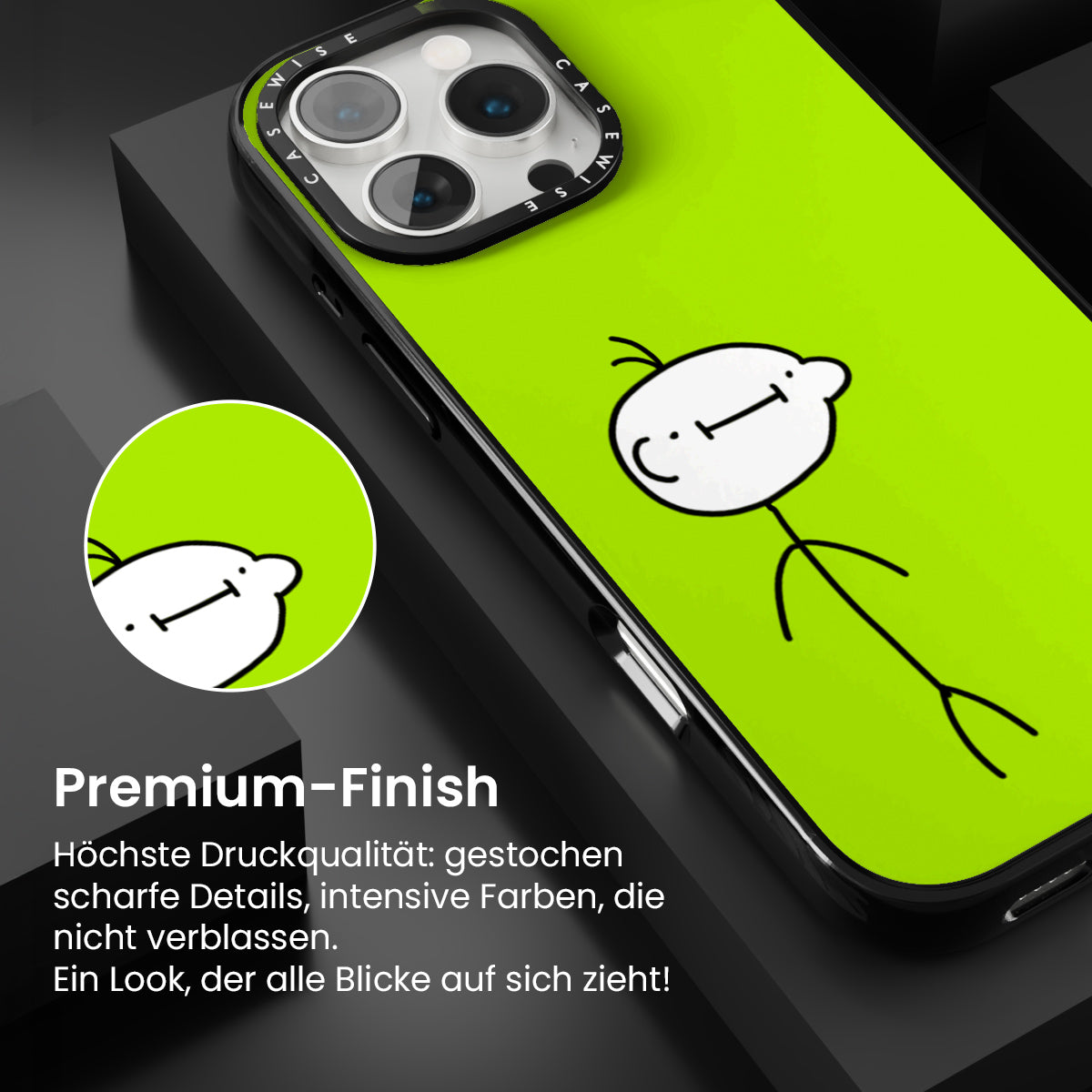 CASEWISE CASEWISE

Premium-Finish

Höchste Druckqualität: gestochen scharfe Details, intensive Farben, die nicht verblassen.
Ein Look, der alle Blicke auf sich zieht!