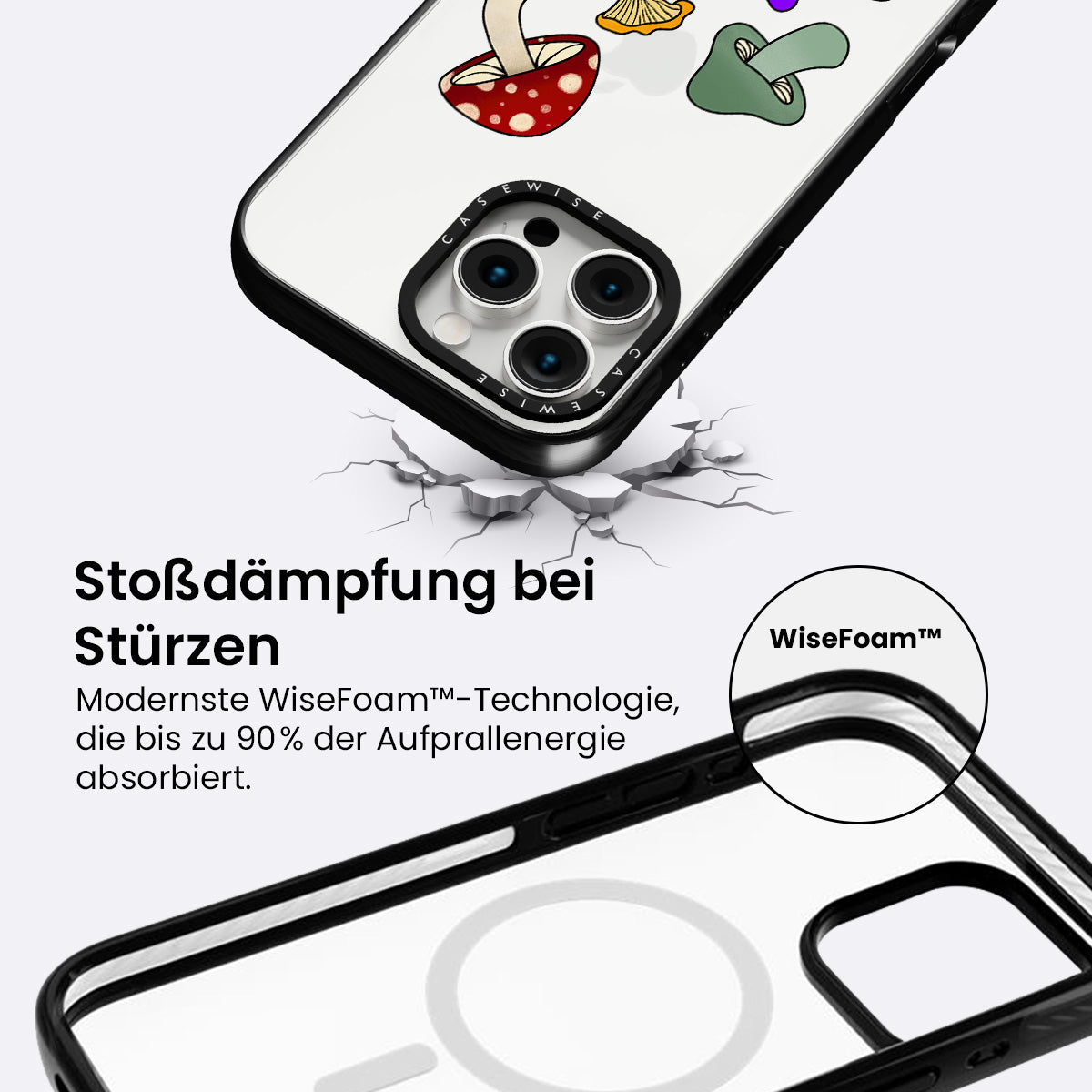 CASEWISE
CASEWISE

Stoßdämpfung bei Stürzen

Modernste WiseFoam™-Technologie, die bis zu 90% der Aufprallenergie absorbiert.

WiseFoam™