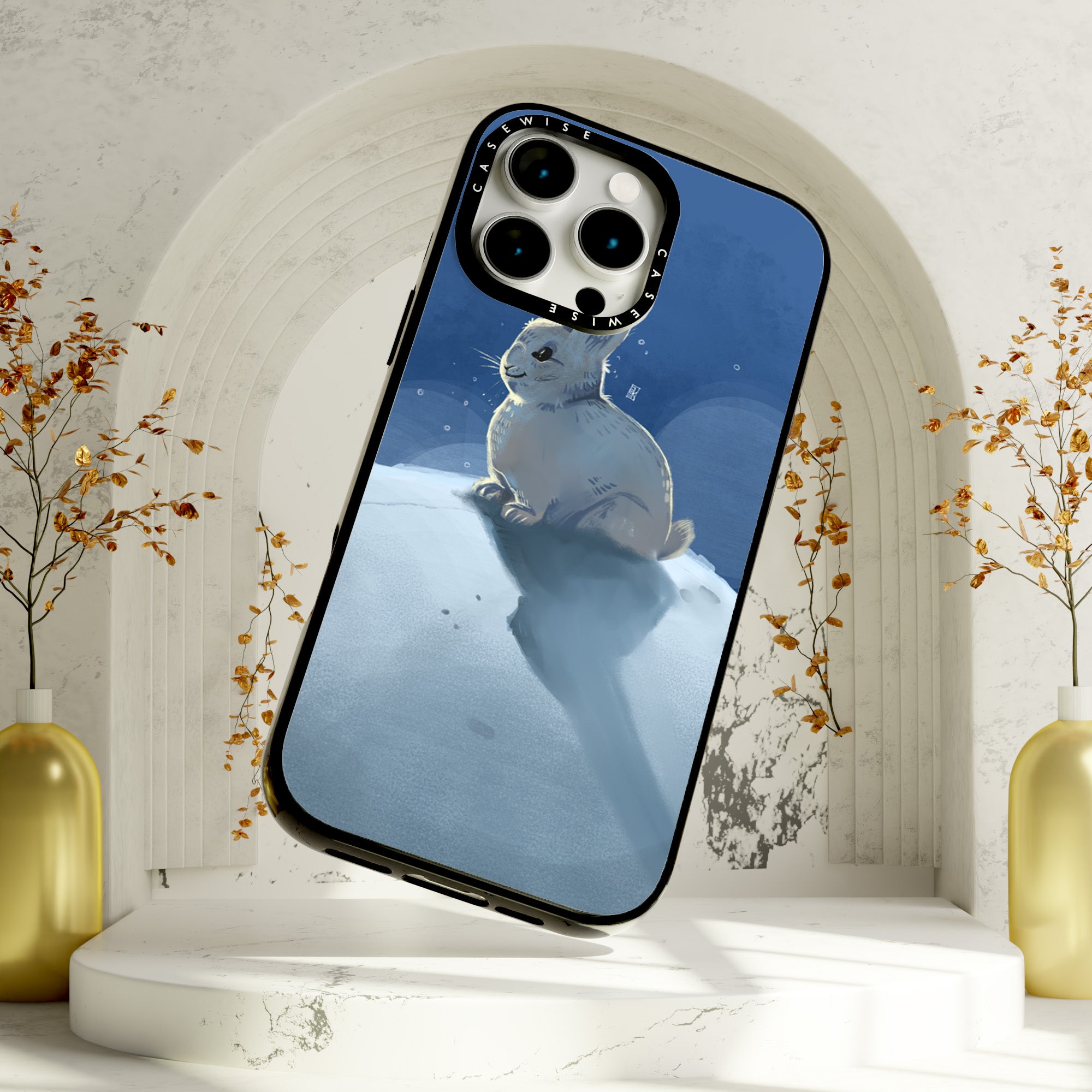 CASEWISE
CASEWISE