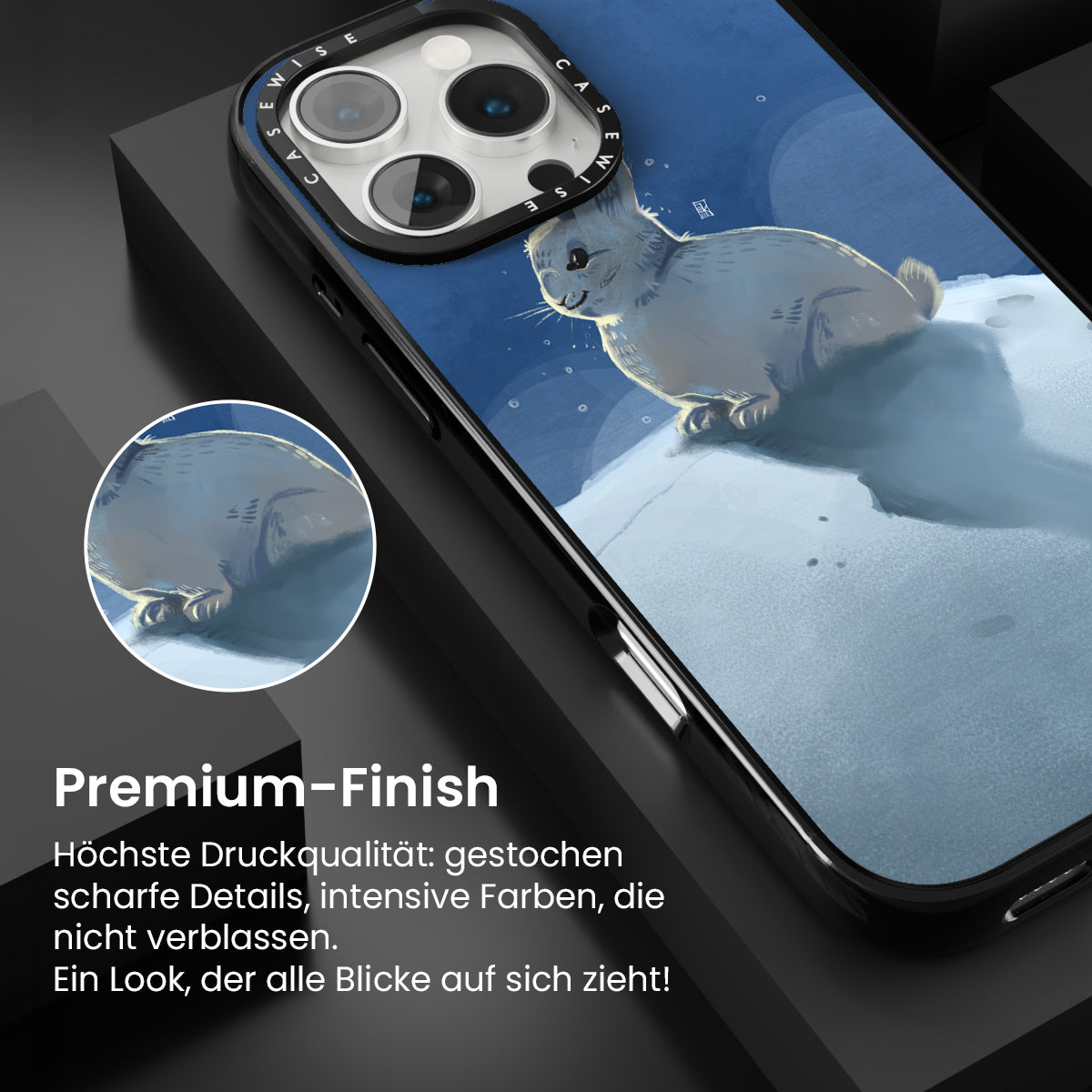 CASEWISE CASEWISE

Premium-Finish

Höchste Druckqualität: gestochen scharfe Details, intensive Farben, die nicht verblassen.
Ein Look, der alle Blicke auf sich zieht!