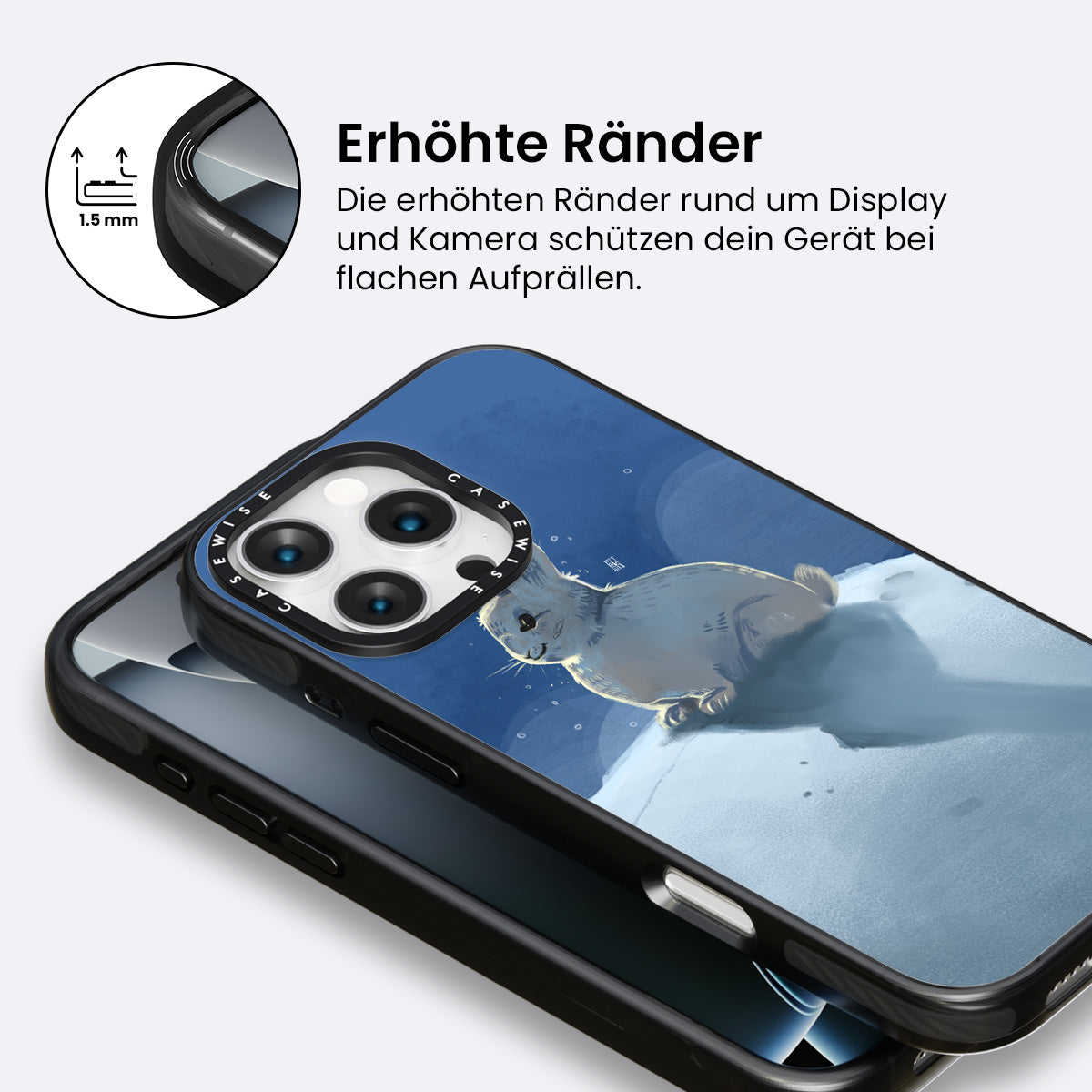 1.5 mm

Erhöhte Ränder

Die erhöhten Ränder rund um Display und Kamera schützen dein Gerät bei flachen Aufprällen.

CASEWISE CASEWISE