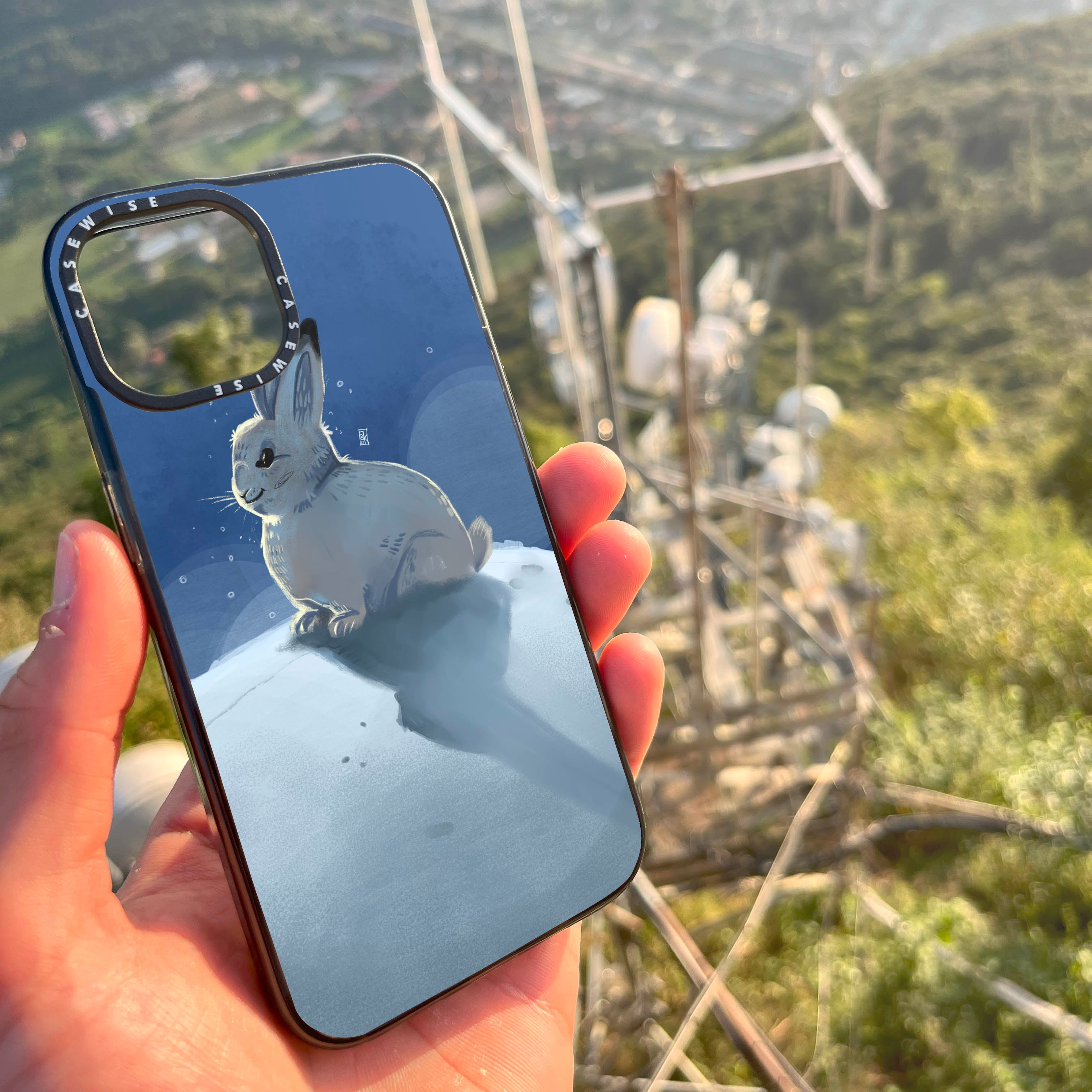 CASEWISE CASEWISE