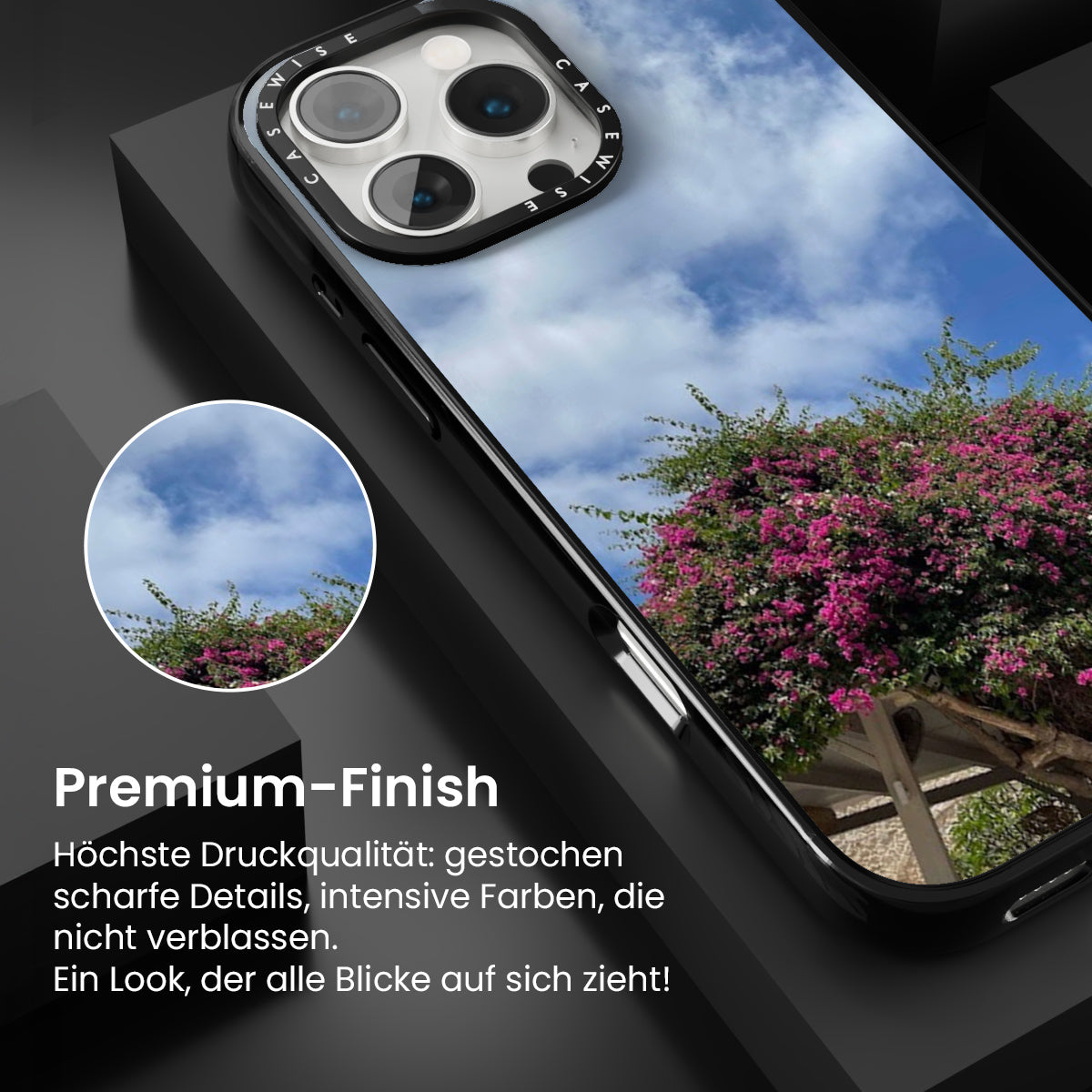 CASEWISE CASEWISE

Premium-Finish

Höchste Druckqualität: gestochen scharfe Details, intensive Farben, die nicht verblassen.
Ein Look, der alle Blicke auf sich zieht!