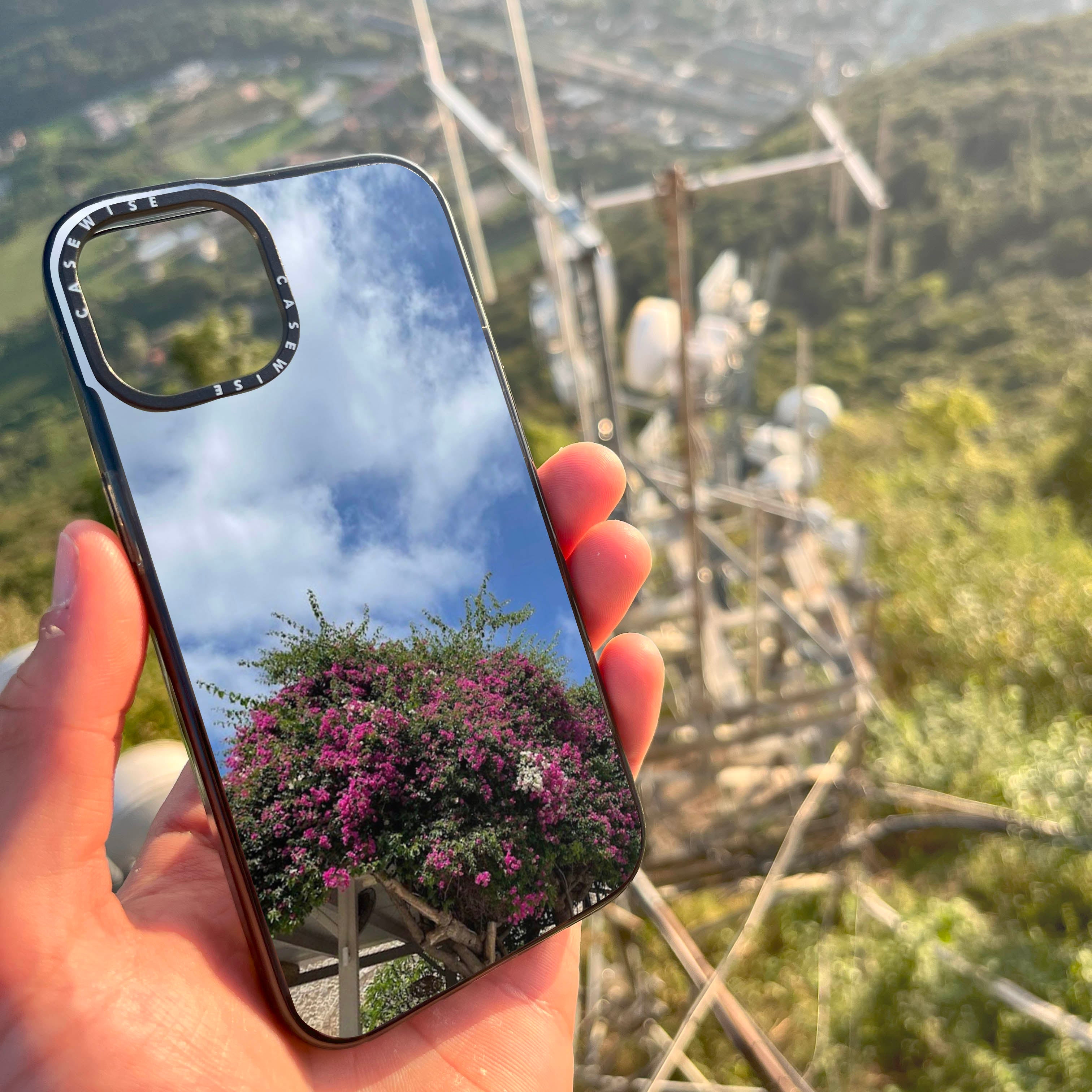 CASEWISE CASEWISE