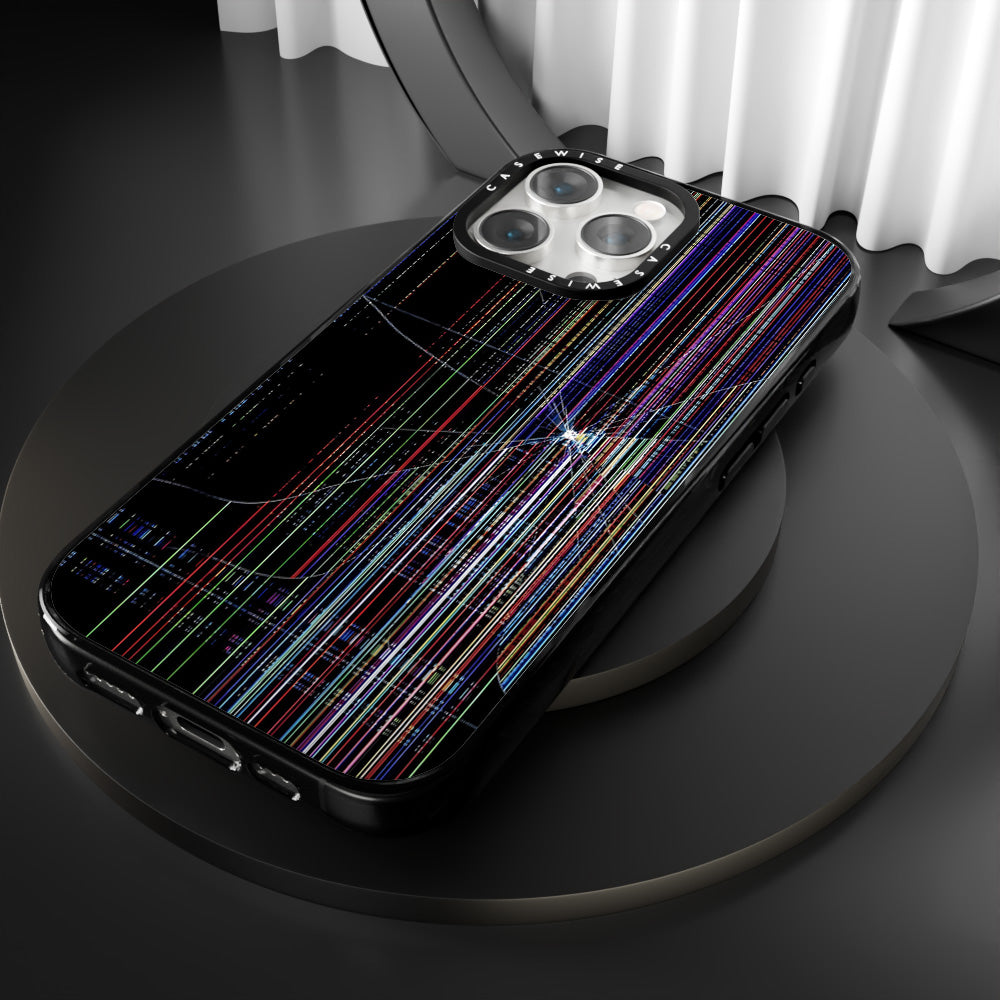 CASEWISE
CASEWISE