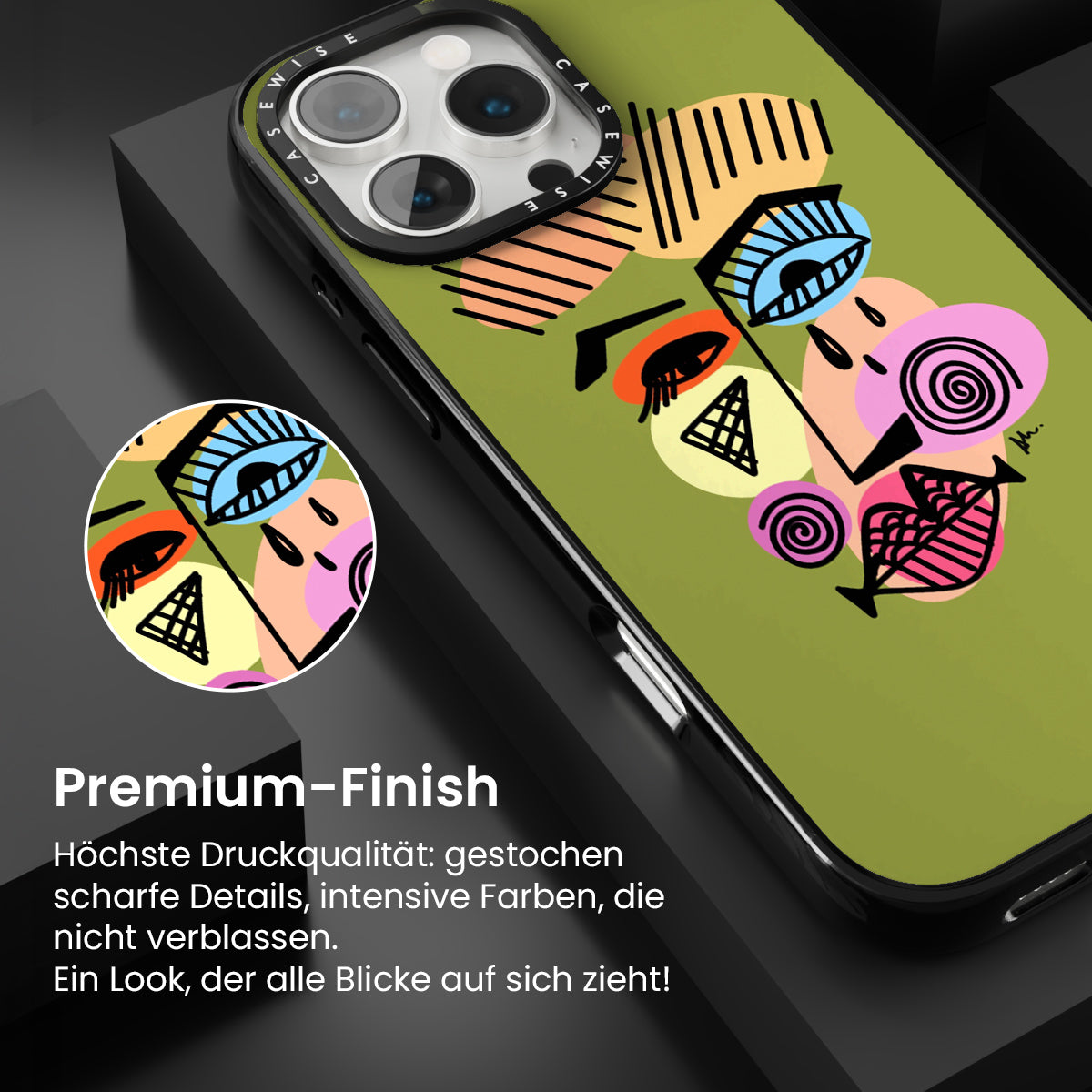 CASEWISE CASEWISE

Premium-Finish

Höchste Druckqualität: gestochen scharfe Details, intensive Farben, die nicht verblassen.
Ein Look, der alle Blicke auf sich zieht!