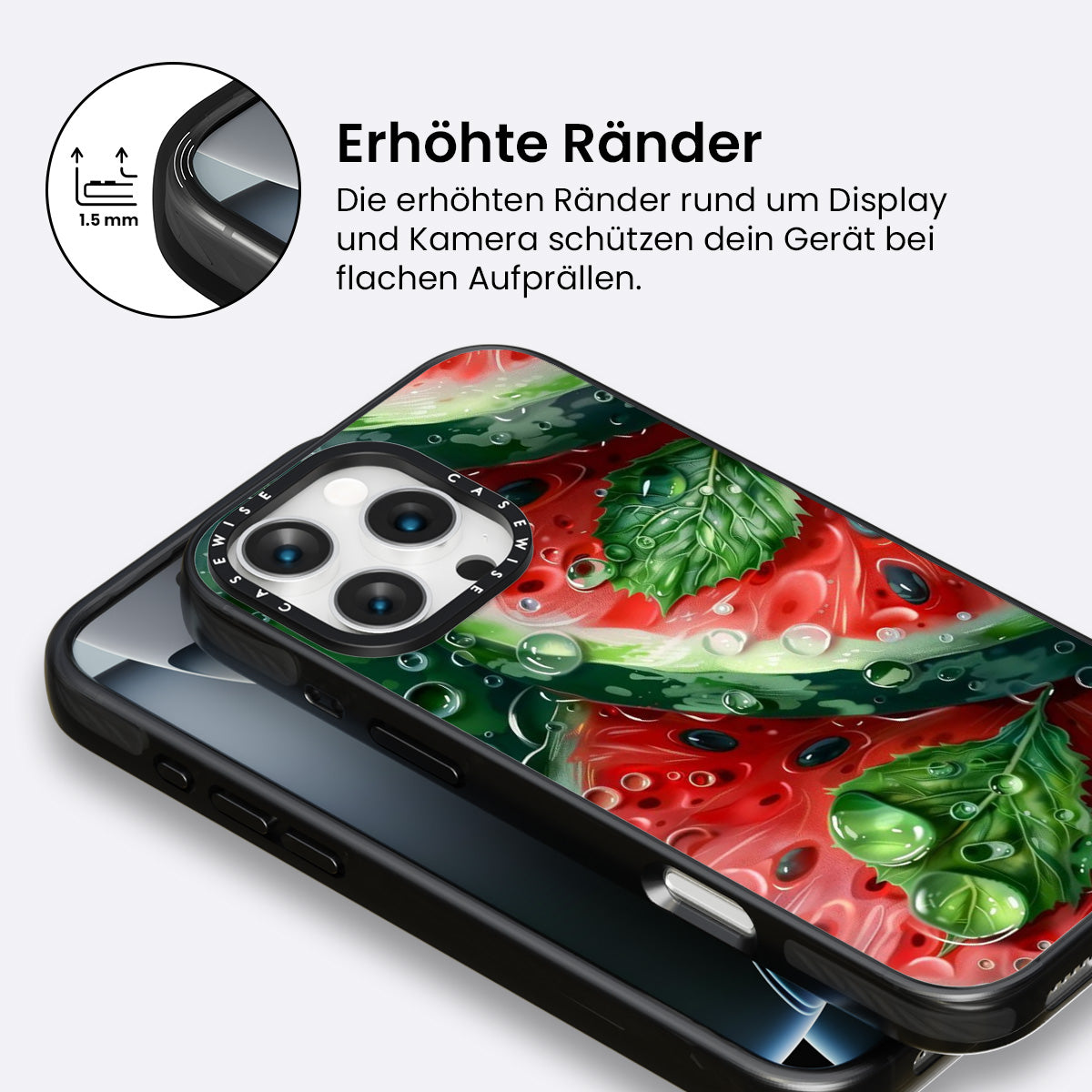 1.5 mm

Erhöhte Ränder

Die erhöhten Ränder rund um Display und Kamera schützen dein Gerät bei flachen Aufprällen.

CASEWISE CASEWISE