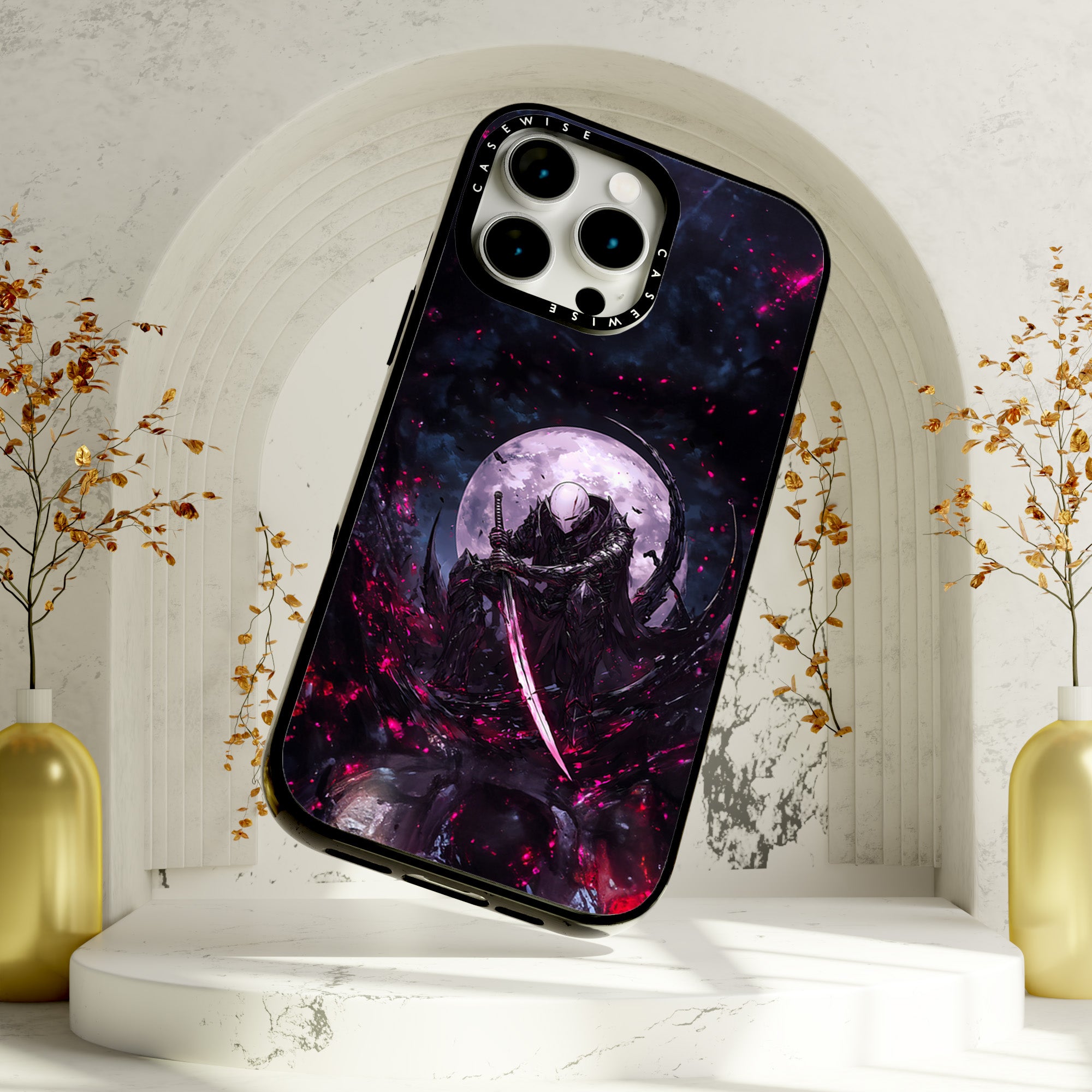 CASEWISE
CASEWISE