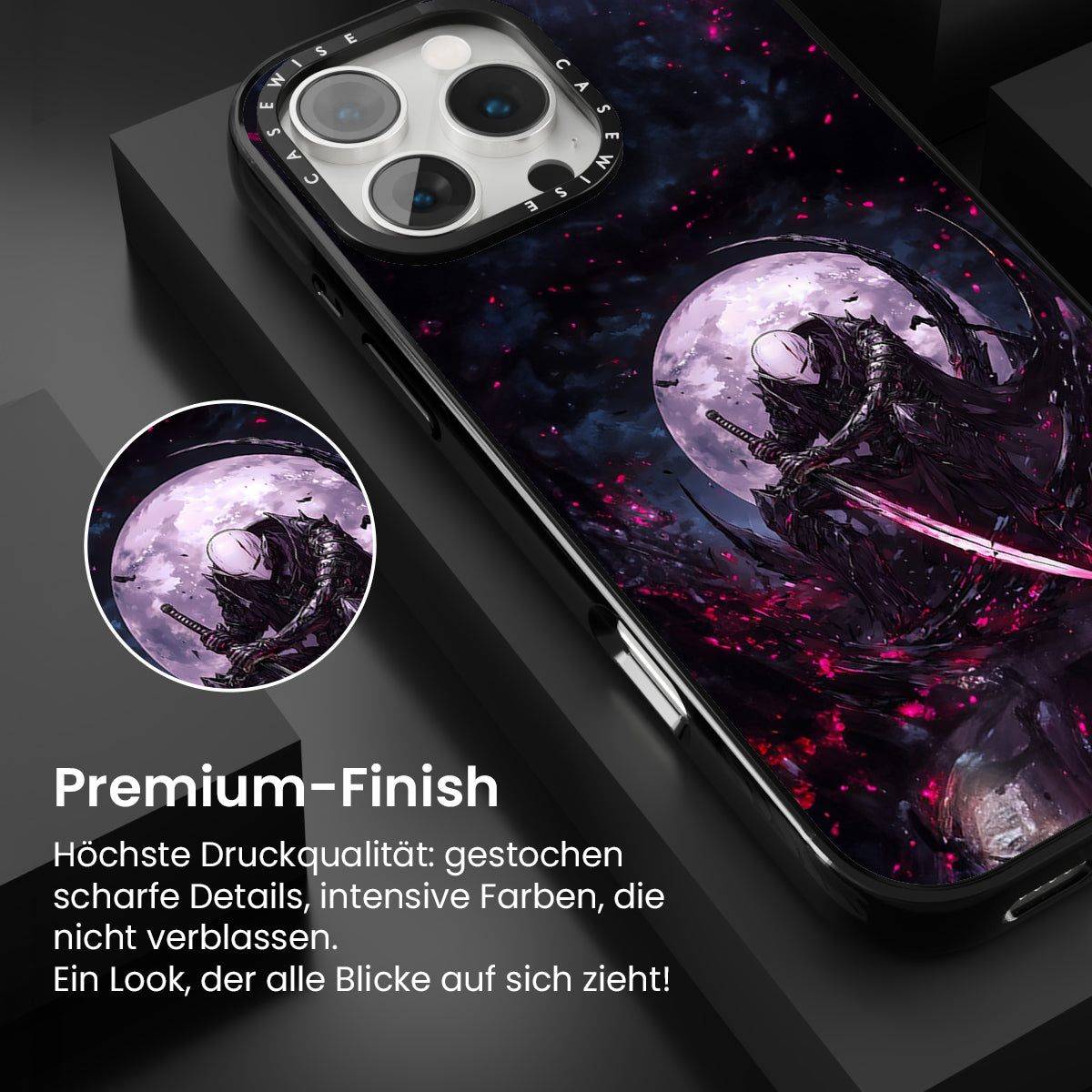 CASEWISE CASEWISE

Premium-Finish

Höchste Druckqualität: gestochen scharfe Details, intensive Farben, die nicht verblassen.
Ein Look, der alle Blicke auf sich zieht!