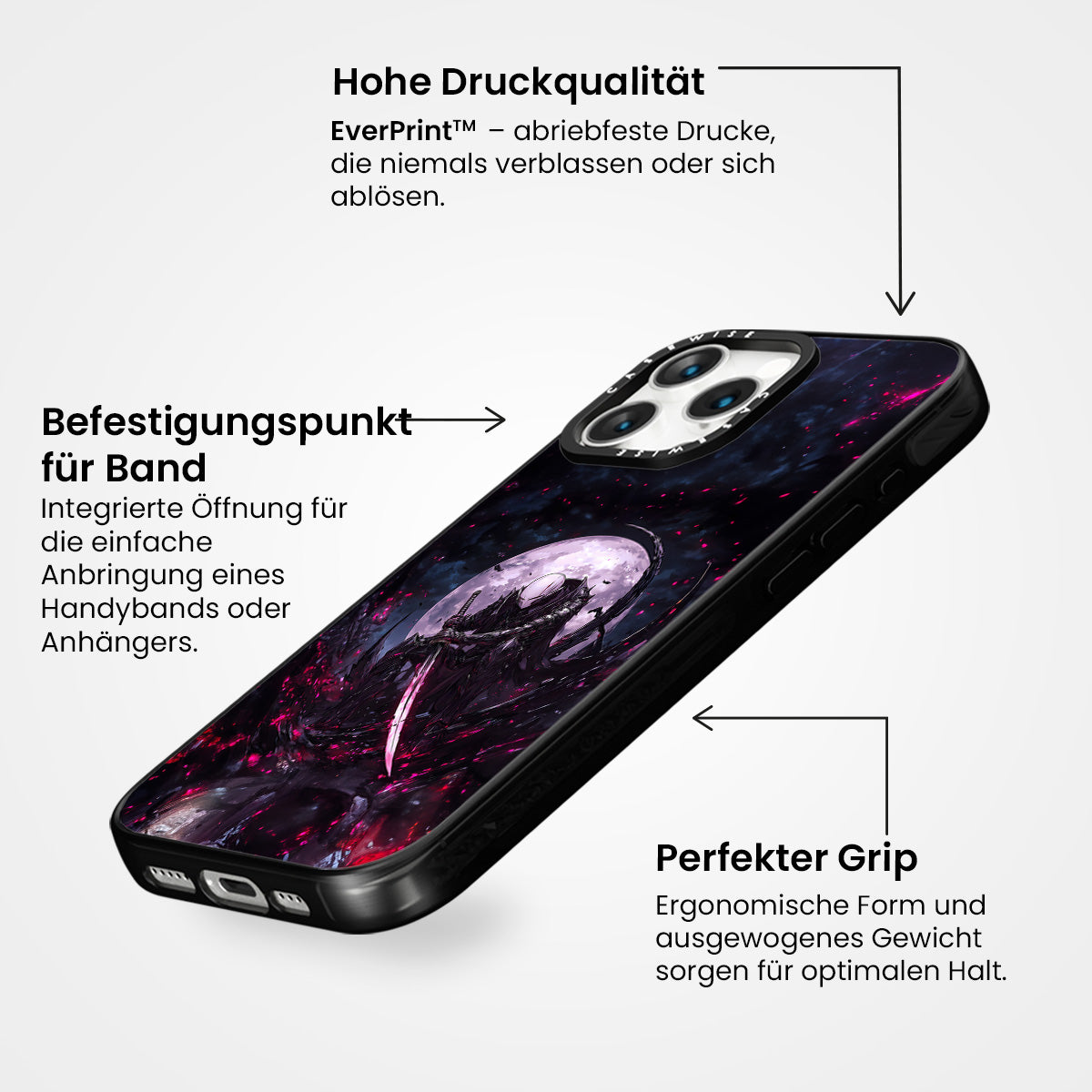 Hohe Druckqualität

EverPrint™ – abriebfeste Drucke, die niemals verblassen oder sich ablösen.

Befestigungspunkt für Band

Integrierte Öffnung für die einfache Anbringung eines Handybands oder Anhängers.

CASEWISE

CASEWISE

Perfekter Grip

Ergonomische Form und ausgewogenes Gewicht sorgen für optimalen Halt.