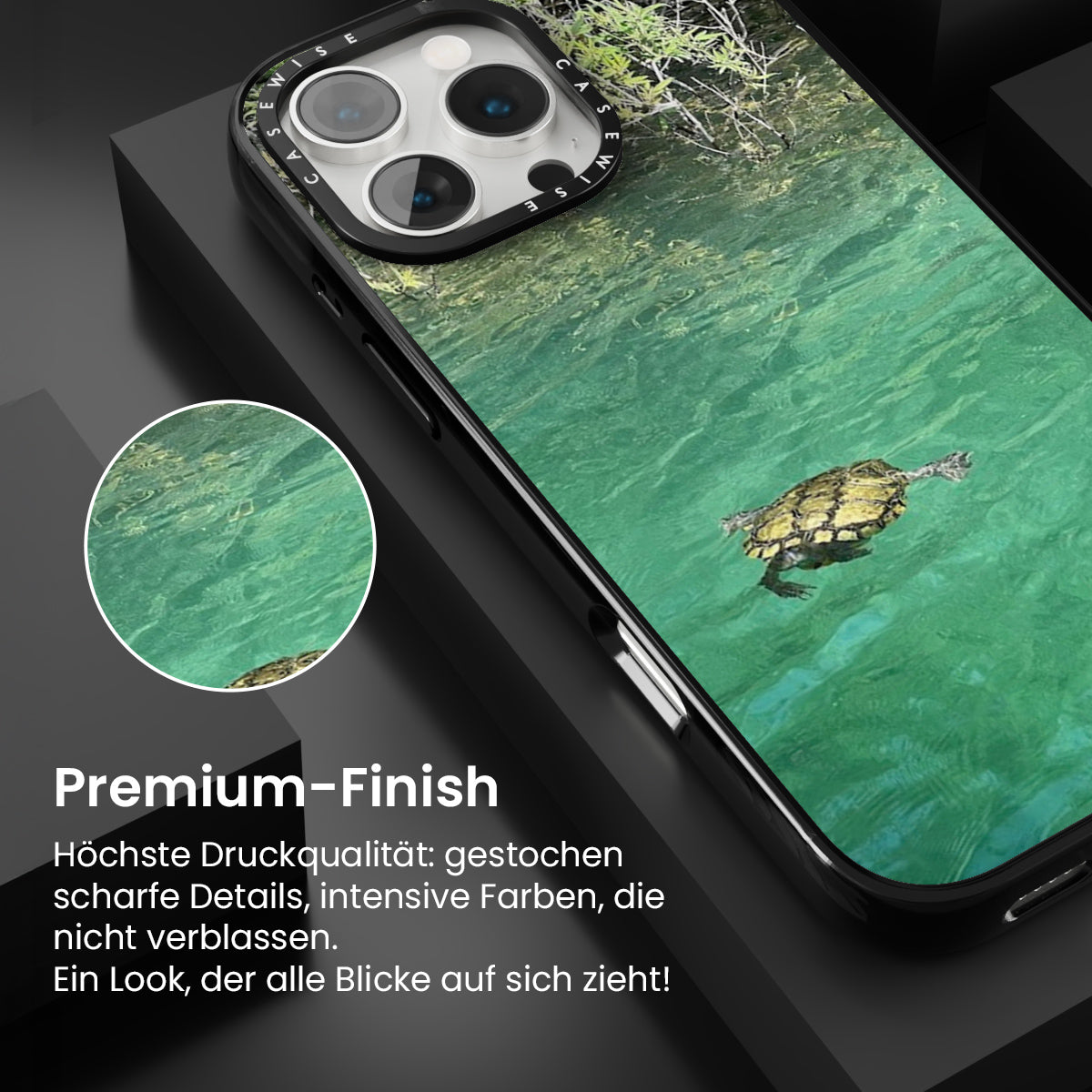 CASEWISE CASEWISE

Premium-Finish

Höchste Druckqualität: gestochen scharfe Details, intensive Farben, die nicht verblassen.
Ein Look, der alle Blicke auf sich zieht!