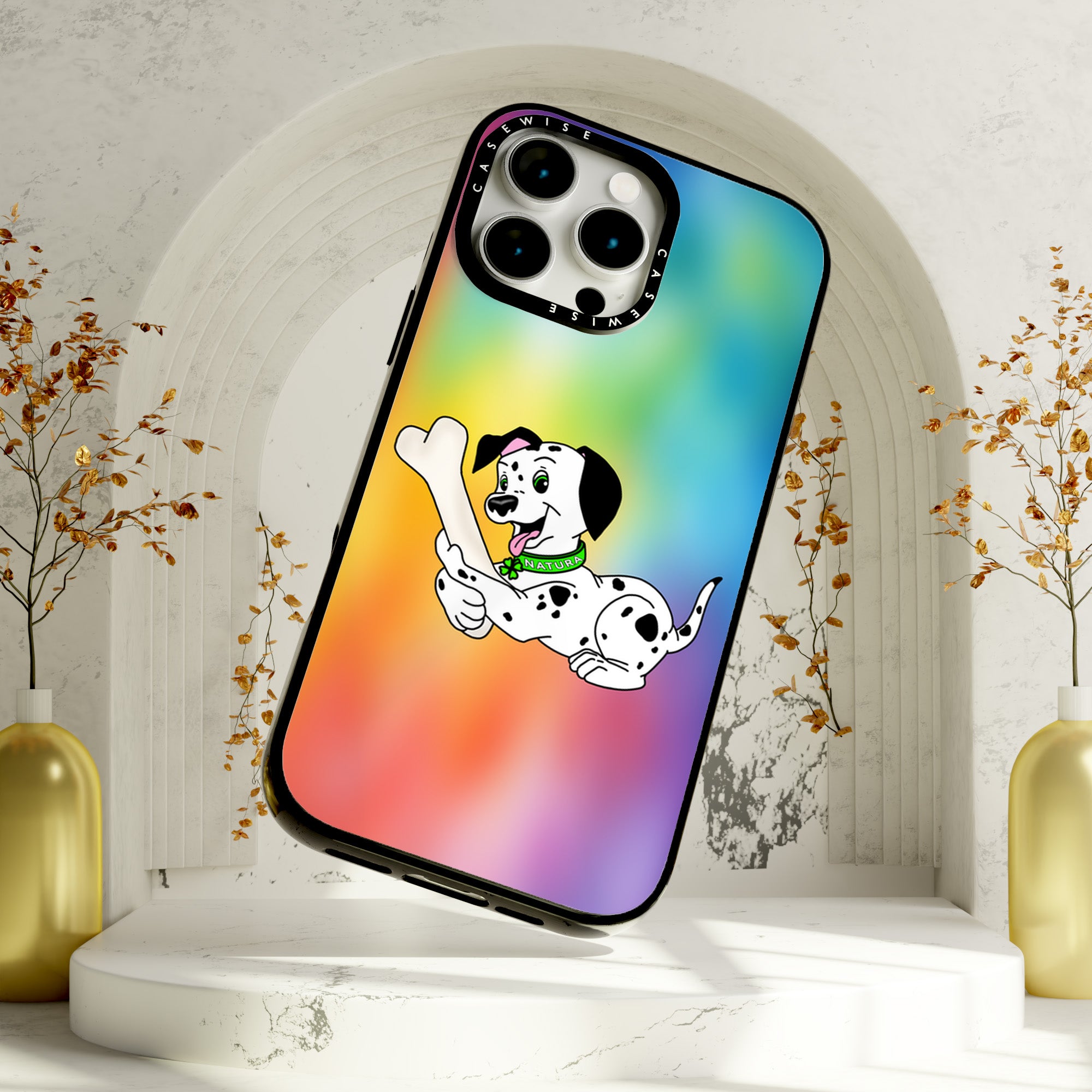 CASEWISE
CASEWISE
NATURA