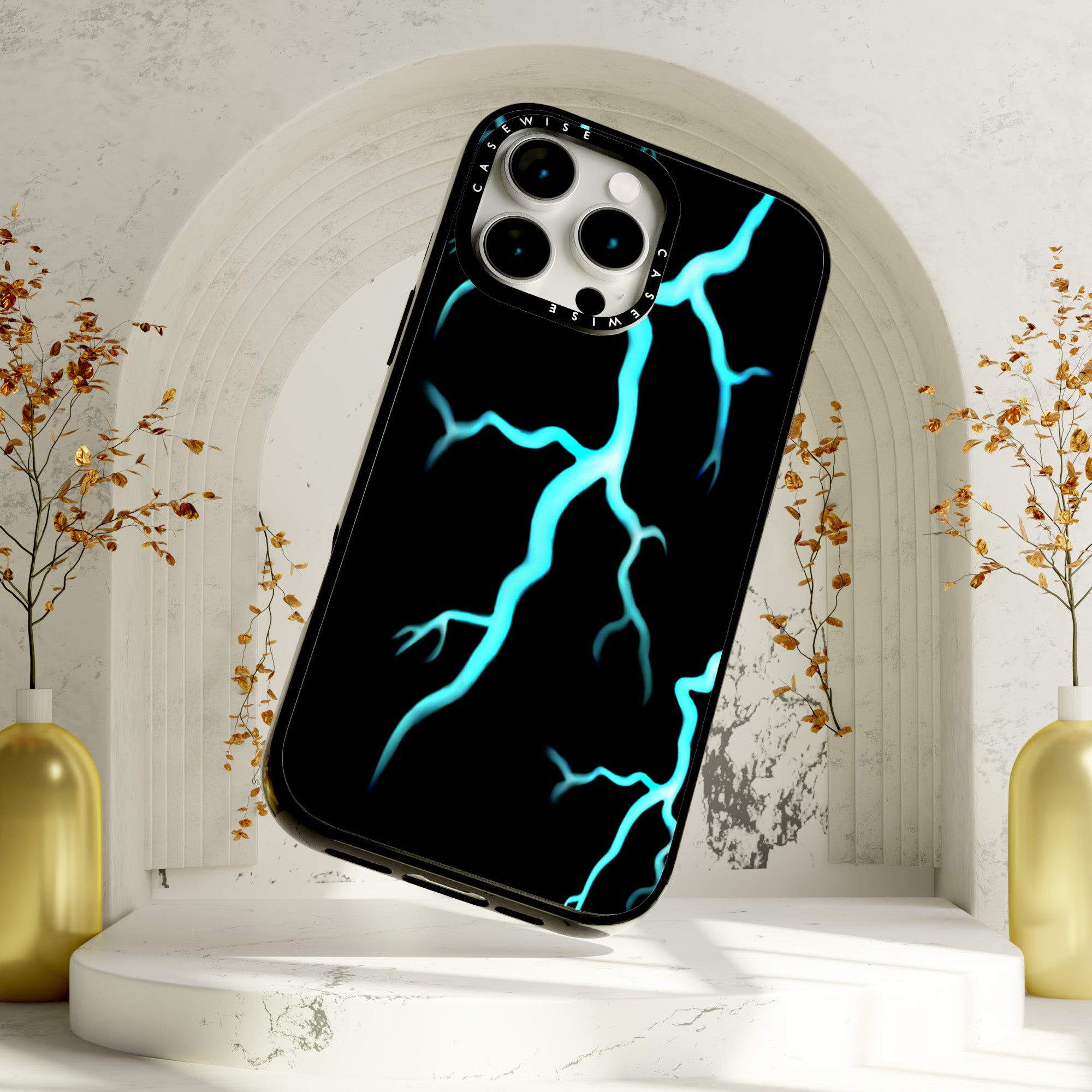 CASEWISE
CASEWISE