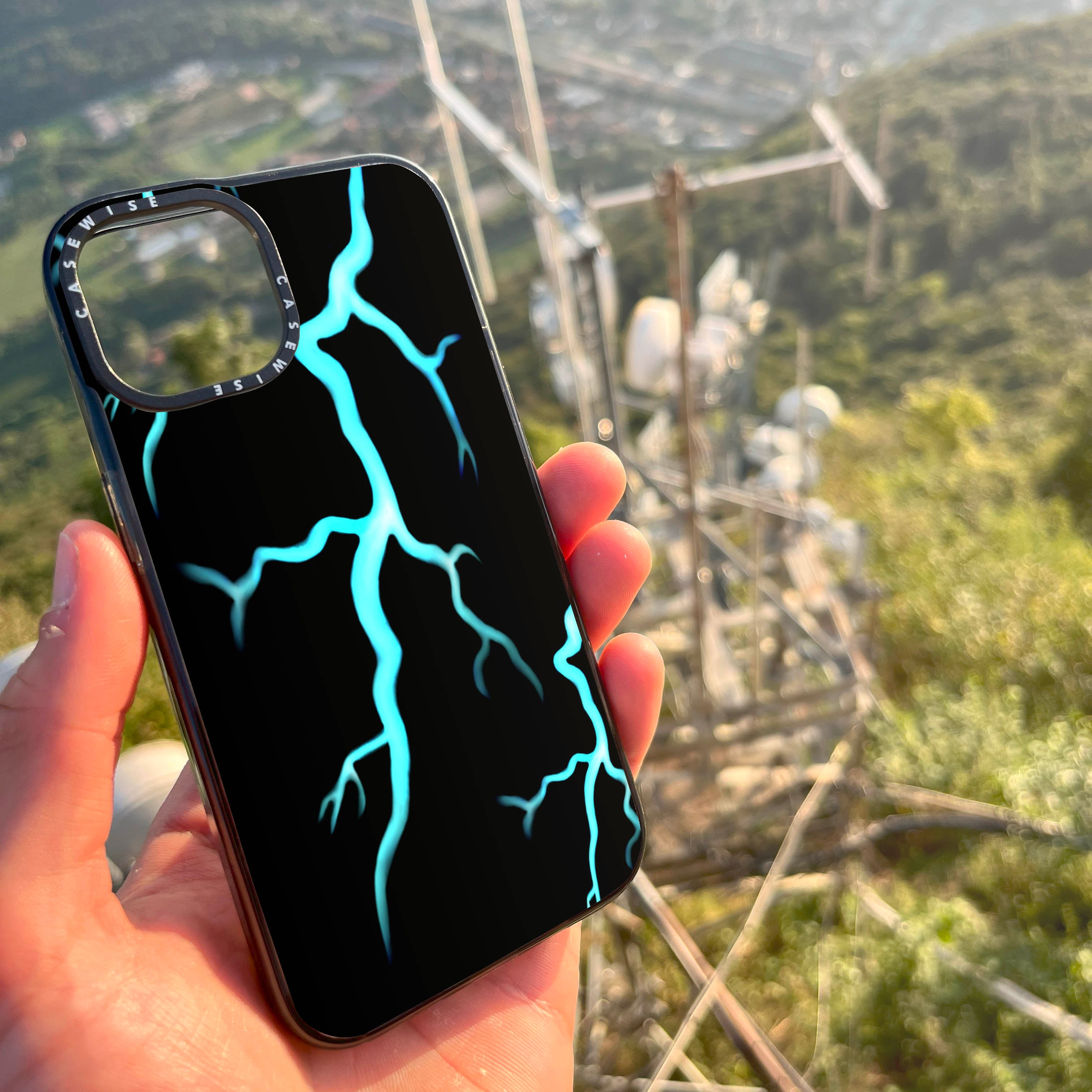 CASEWISE CASEWISE