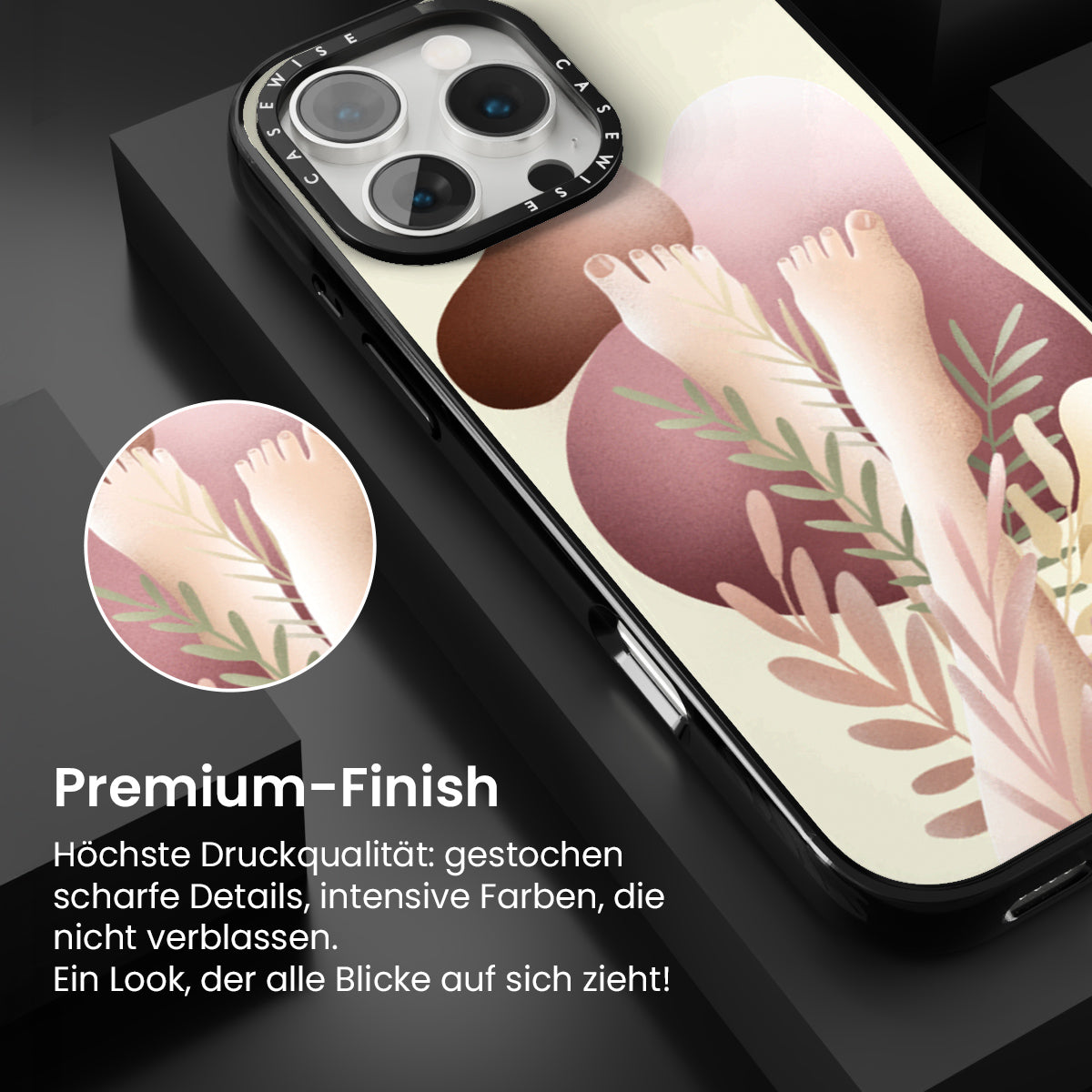 CASEWISE CASEWISE

Premium-Finish

Höchste Druckqualität: gestochen scharfe Details, intensive Farben, die nicht verblassen.
Ein Look, der alle Blicke auf sich zieht!